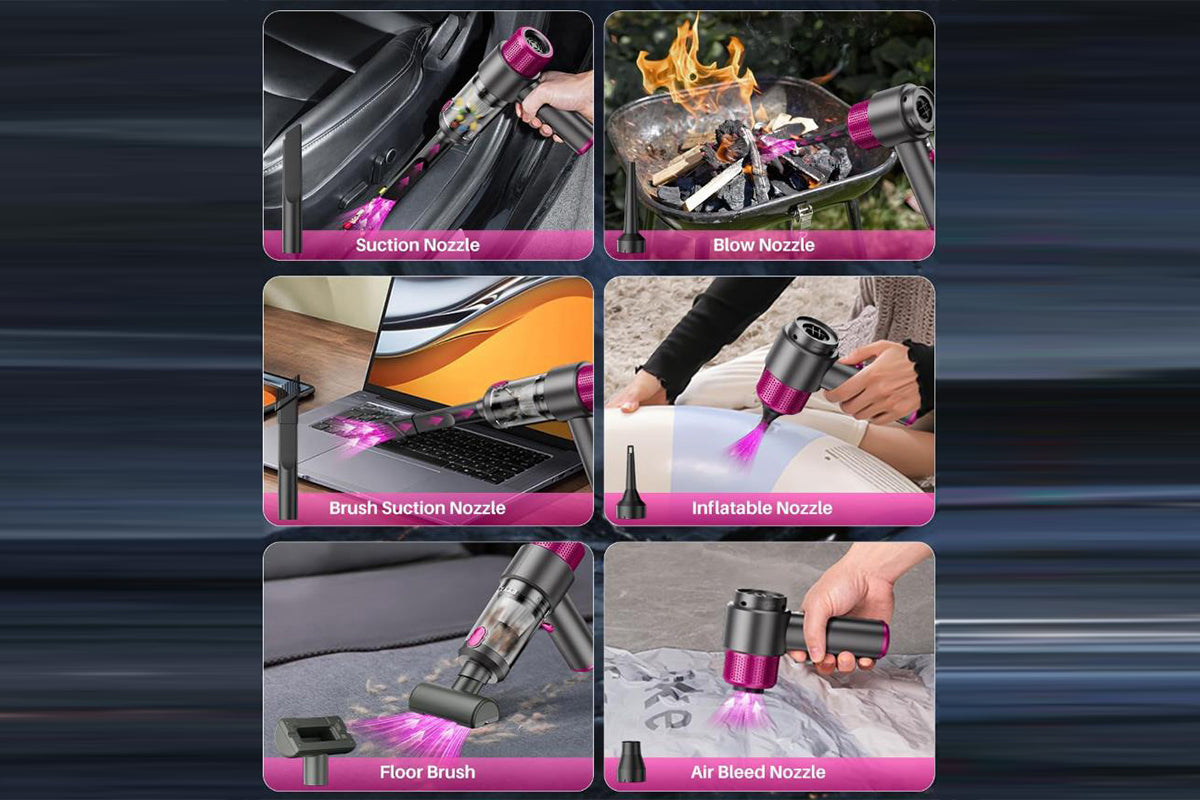 Suction Nozzle

Blow Nozzle

Brush Suction Nozzle

Inflatable Nozzle

Floor Brush

Air Bleed Nozzle