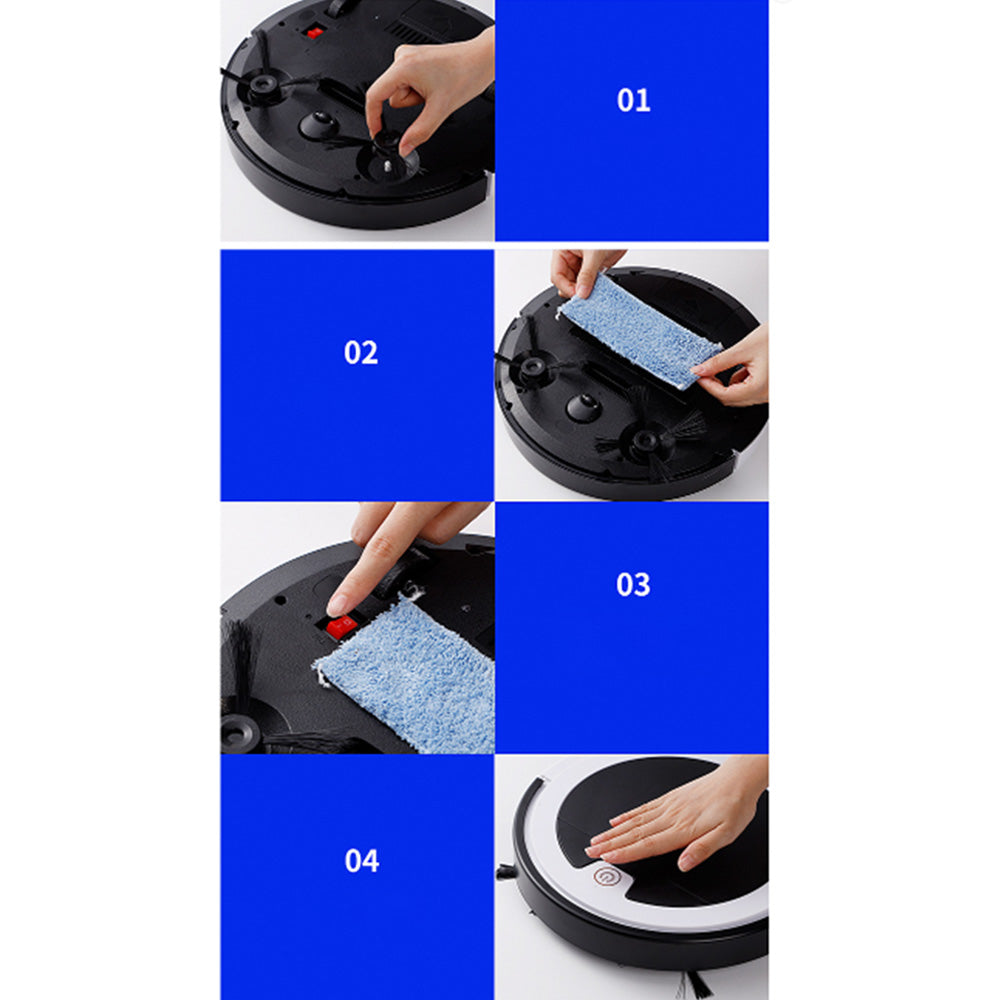 01

02

03

04