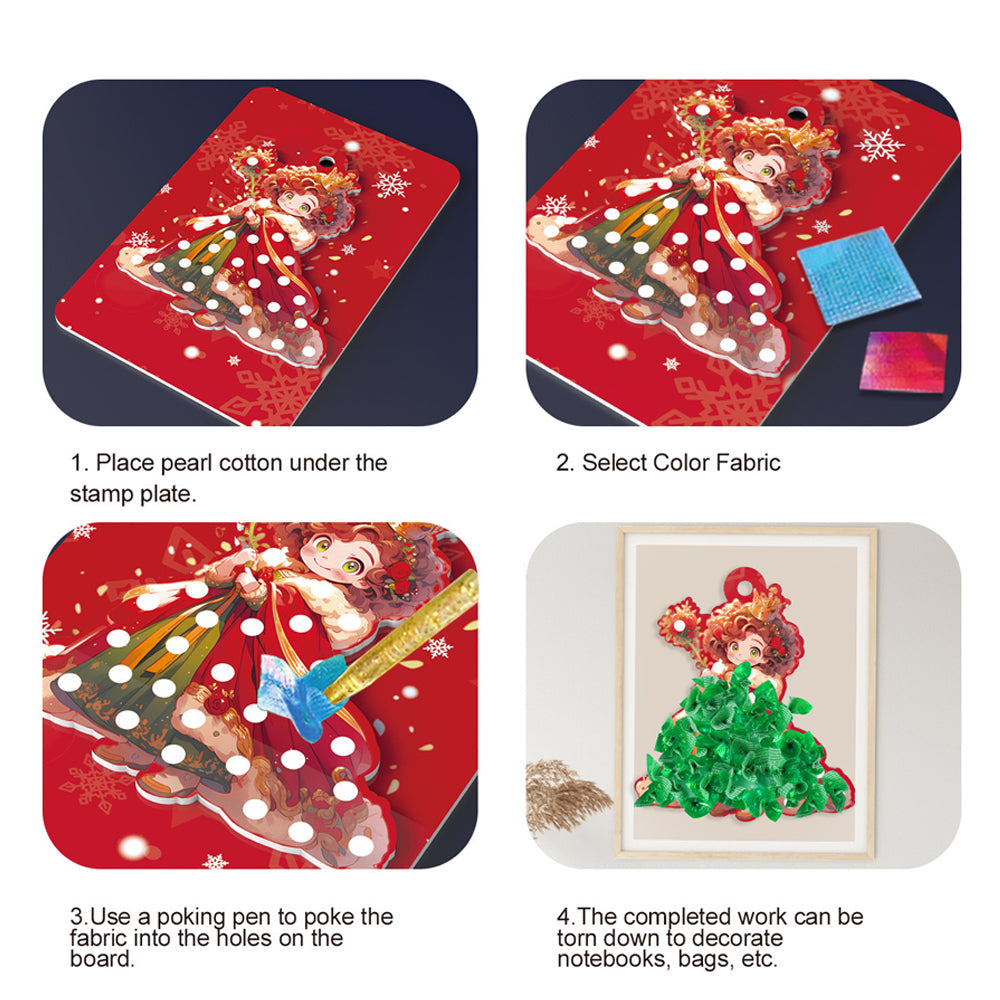 1. Place pearl cotton under the stamp plate.

2. Select Color Fabric

3.Use a poking pen to poke the fabric into the holes on the board.

4.The completed work can be torn down to decorate notebooks, bags, etc.