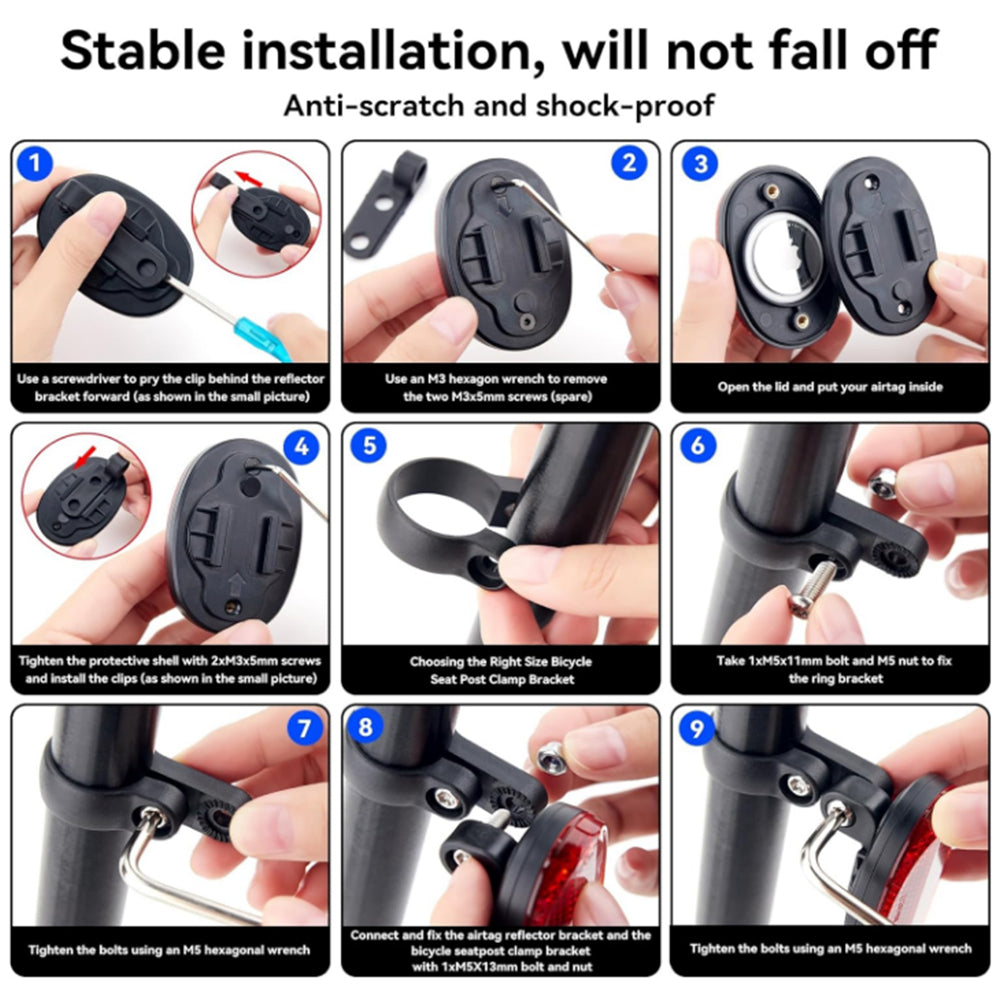 Stable installation, will not fall off

Anti-scratch and shock-proof

1

Use a screwdriver to pry the clip behind the reflector bracket forward (as shown in the small picture)

2

Use an M3 hexagon wrench to remove the two M3x5mm screws (spare)

3

Open the lid and put your airtag inside

4

Tighten the protective shell with 2xM3x5mm screws and install the clips (as shown in the small picture)

5

Choosing the Right Size Bicycle Seat Post Clamp Bracket

6

Take 1xM5x11mm bolt and M5 nut to fix the ring bracket

7

Tighten the bolts using an M5 hexagonal wrench

8

Connect and fix the airtag reflector bracket and the bicycle seatpost clamp bracket with 1xM5X13mm bolt and nut

9

Tighten the bolts using an M5 hexagonal wrench