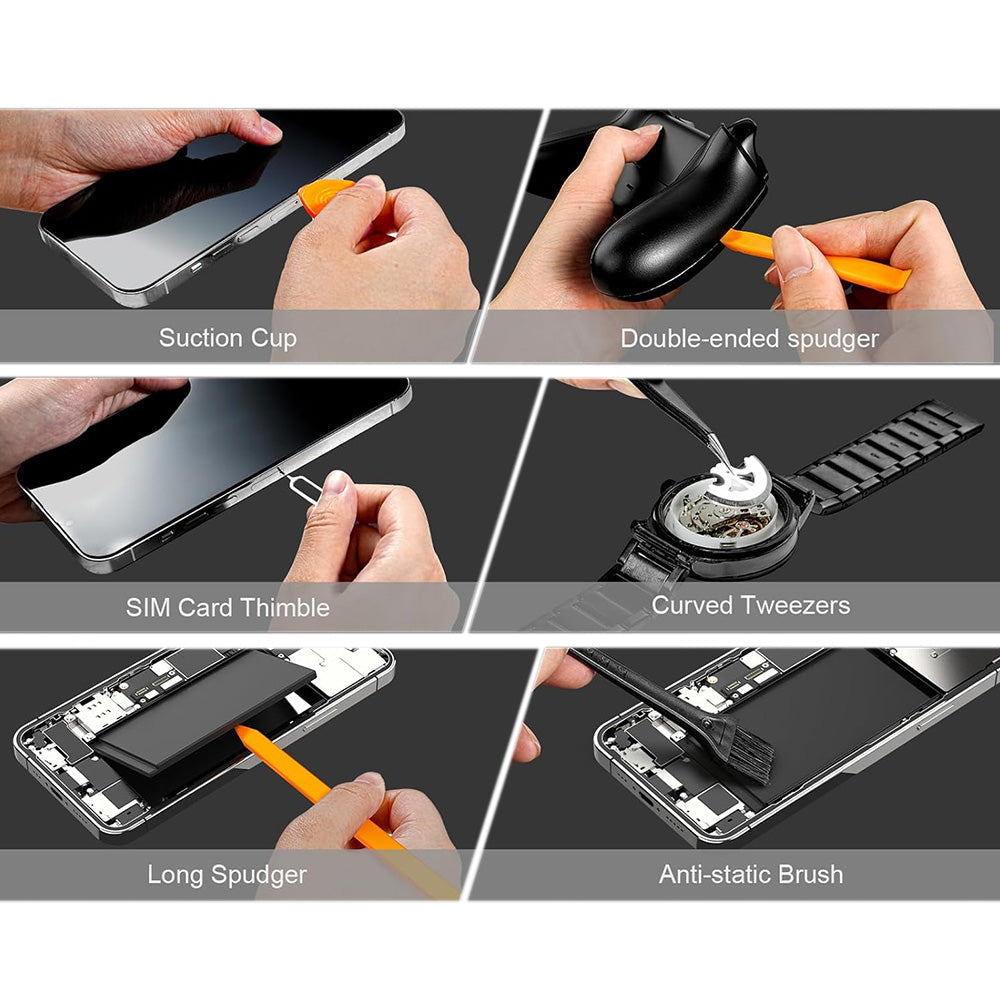 Suction Cup

Double-ended spudger

SIM Card Thimble

Curved Tweezers

Long Spudger

Anti-static Brush