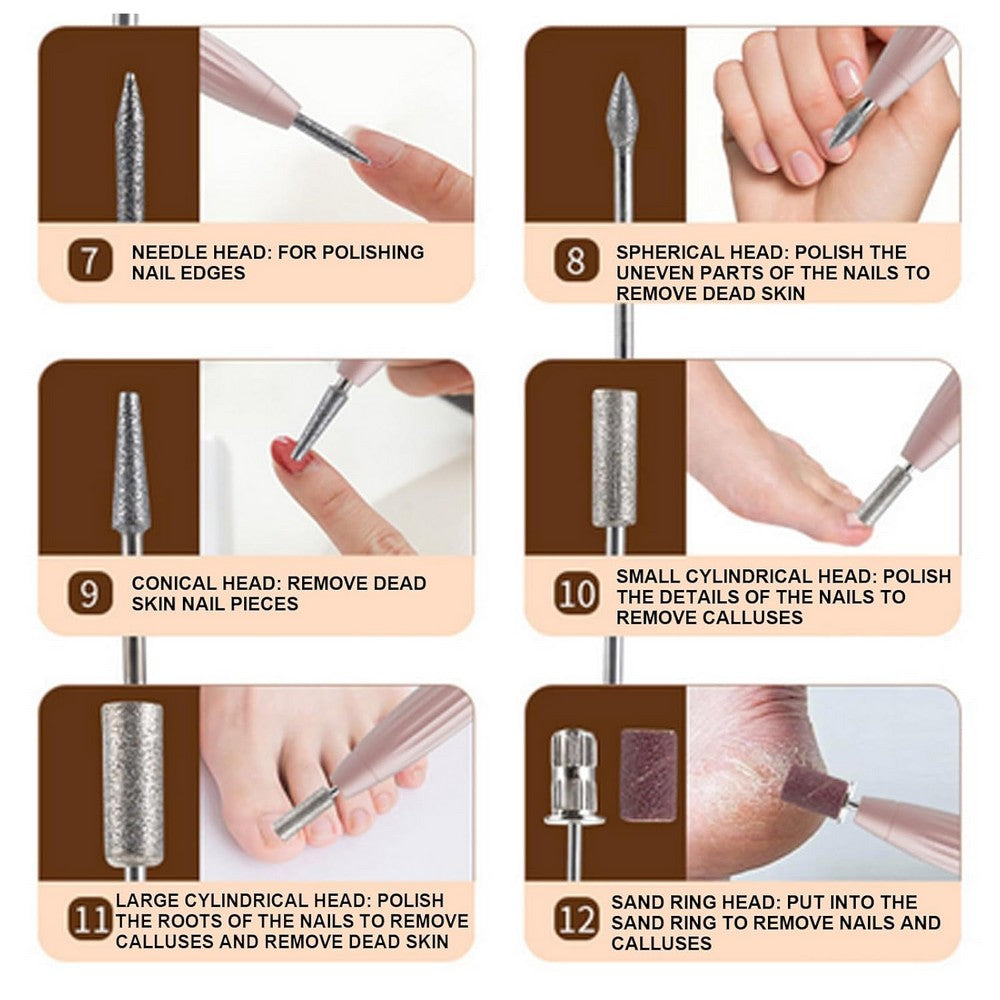 7
NEEDLE HEAD: FOR POLISHING NAIL EDGES

8
SPHERICAL HEAD: POLISH THE UNEVEN PARTS OF THE NAILS TO REMOVE DEAD SKIN

9
CONICAL HEAD: REMOVE DEAD SKIN NAIL PIECES

10
SMALL CYLINDRICAL HEAD: POLISH THE DETAILS OF THE NAILS TO REMOVE CALLUSES

11
LARGE CYLINDRICAL HEAD: POLISH THE ROOTS OF THE NAILS TO REMOVE CALLUSES AND REMOVE DEAD SKIN

12
SAND RING HEAD: PUT INTO THE SAND RING TO REMOVE NAILS AND CALLUSES