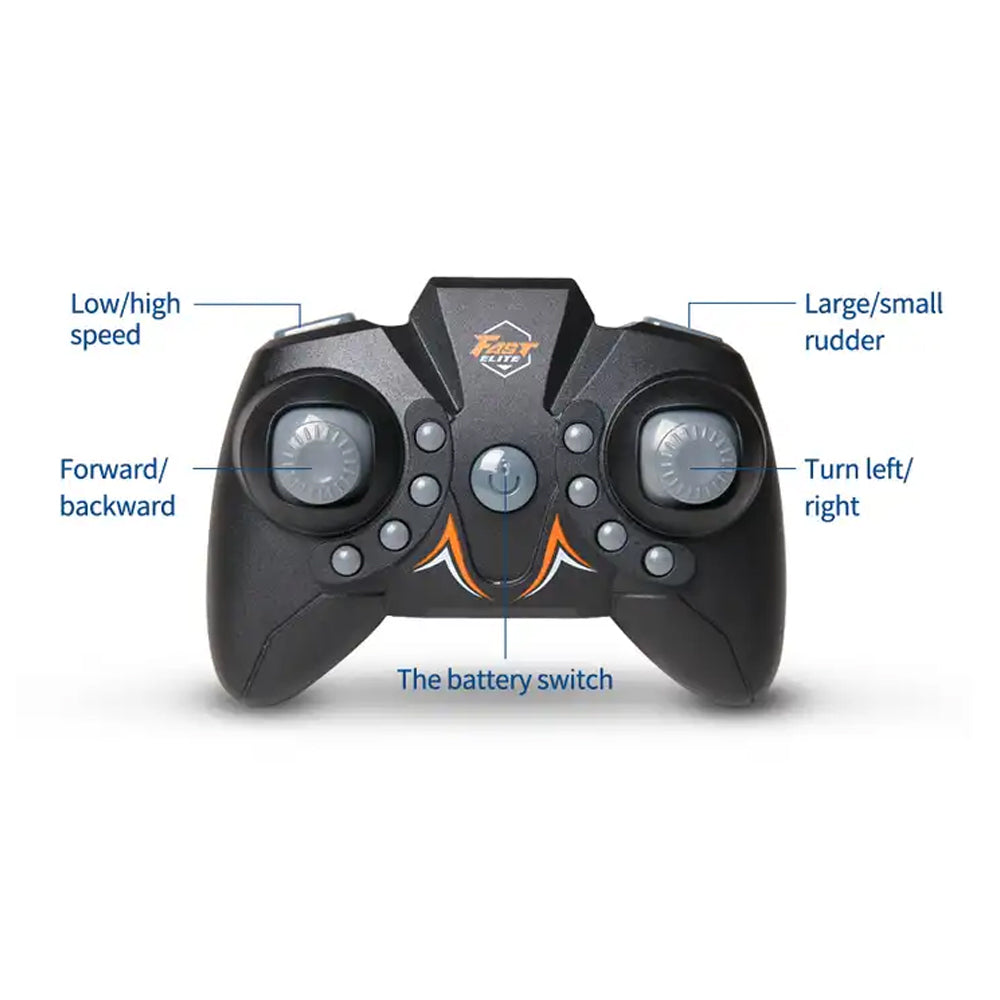 Low/high speed

Large/small rudder

FAST ELITE

Forward/ backward

Turn left/ right

The battery switch