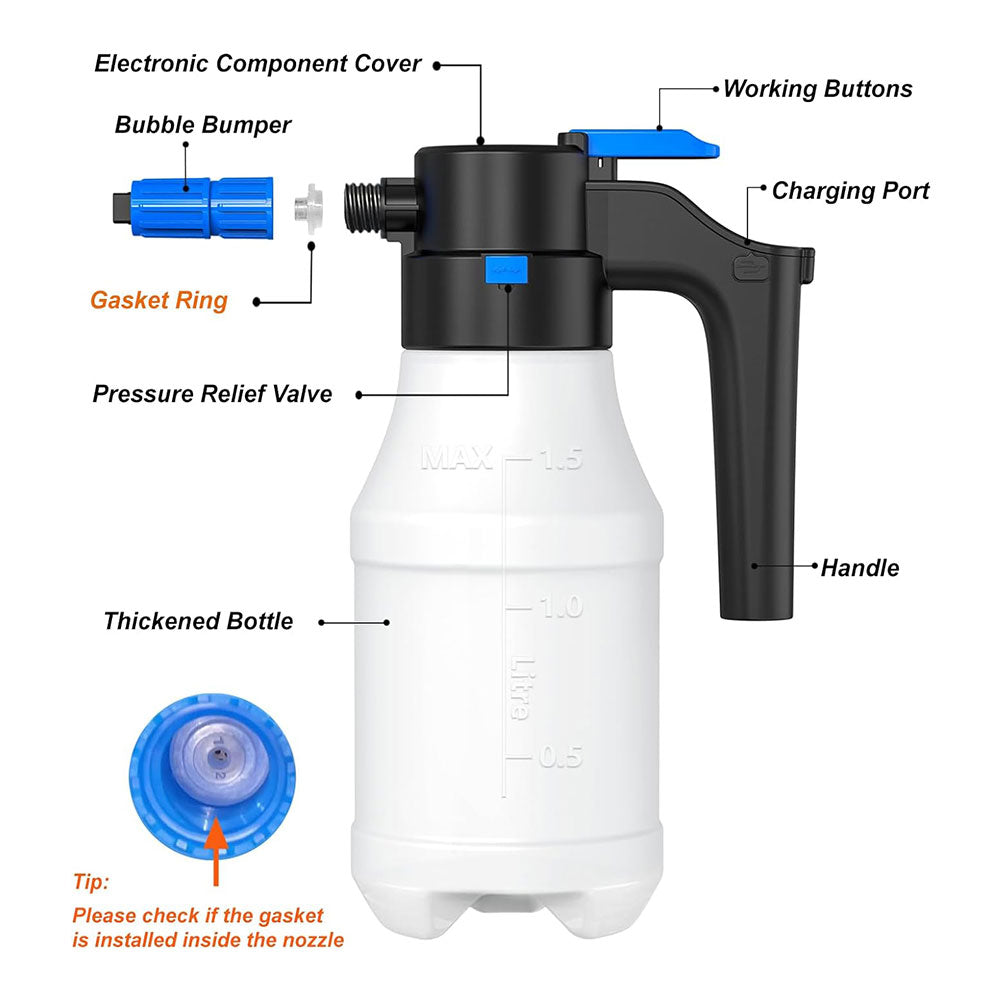 Electronic Component Cover

Working Buttons

Bubble Bumper

Charging Port

Gasket Ring

Pressure Relief Valve

MAX 1.5

1.0

Litre

0.5

Handle

Thickened Bottle

Tip:
Please check if the gasket is installed inside the nozzle