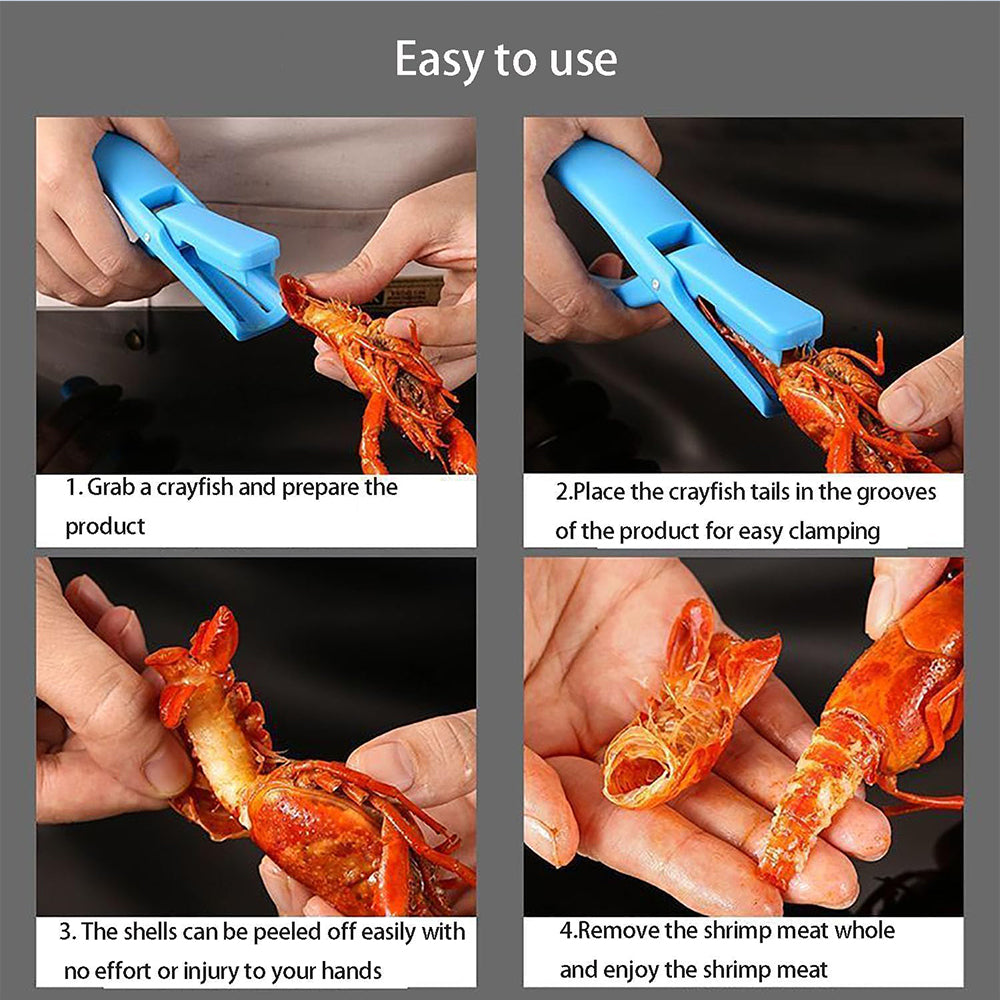 Easy to use

1. Grab a crayfish and prepare the product

2.Place the crayfish tails in the grooves of the product for easy clamping

3. The shells can be peeled off easily with no effort or injury to your hands

4.Remove the shrimp meat whole and enjoy the shrimp meat