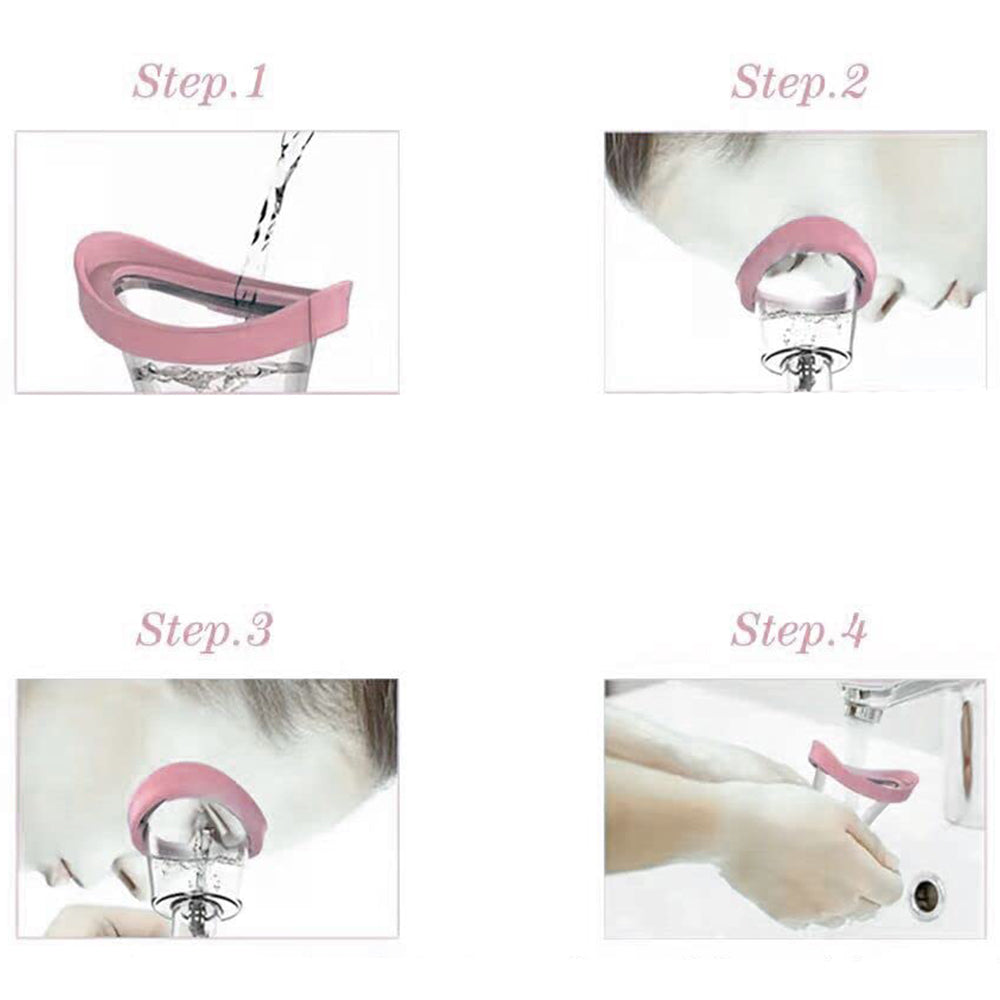 Step.1

Step.2

Step.3

Step.4