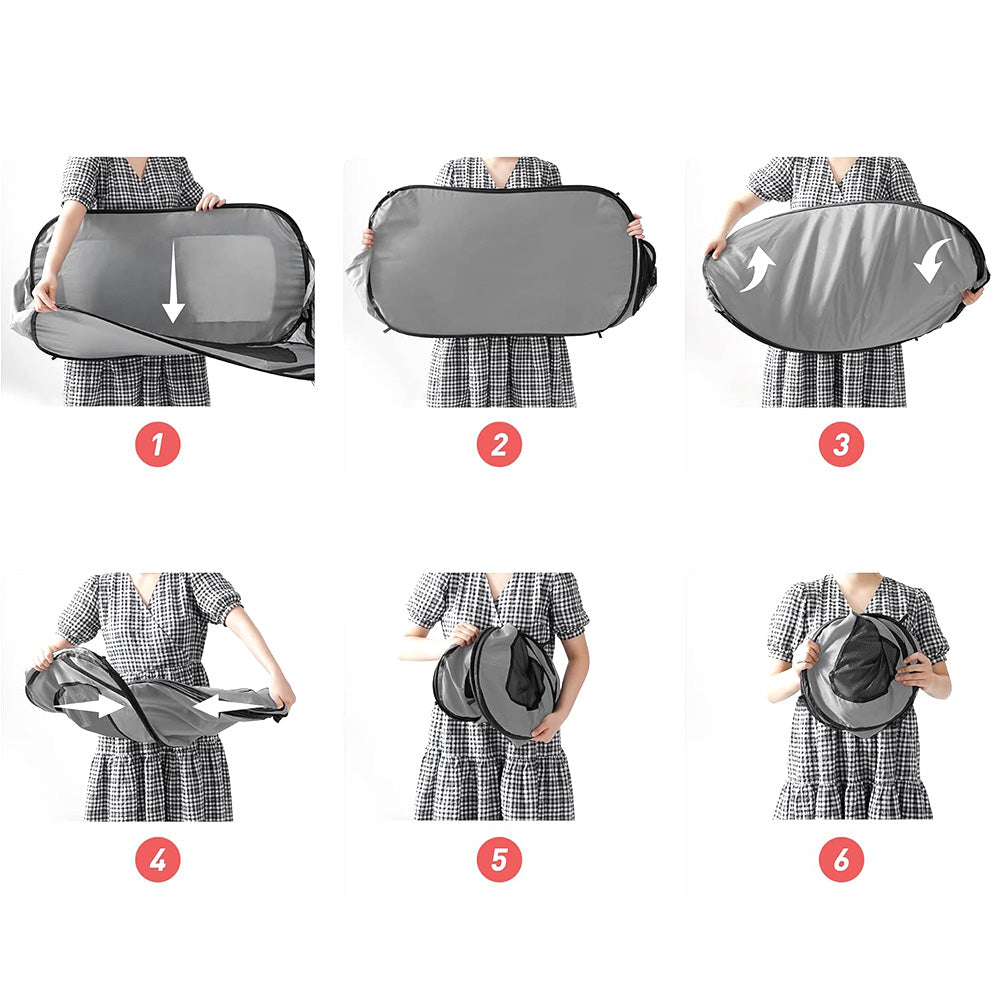 1

2

3

4

5

6