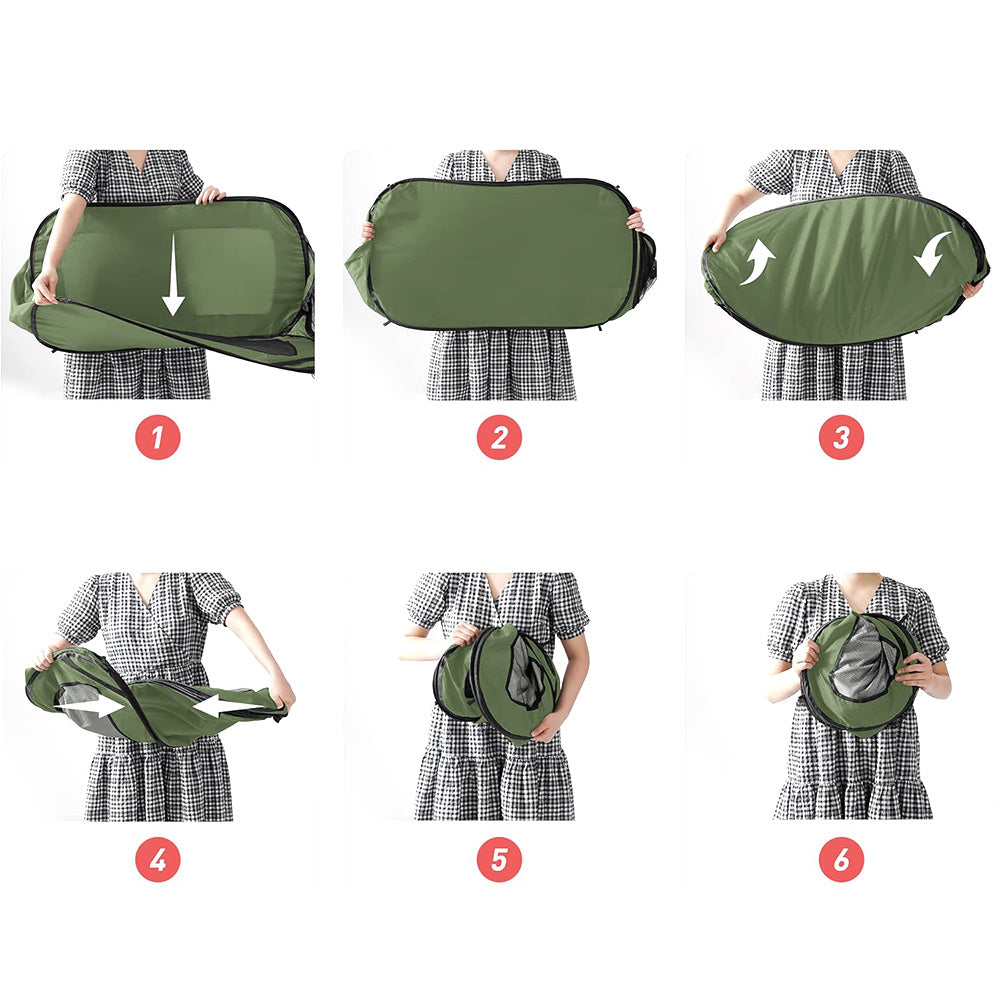 1

2

3

4

5

6