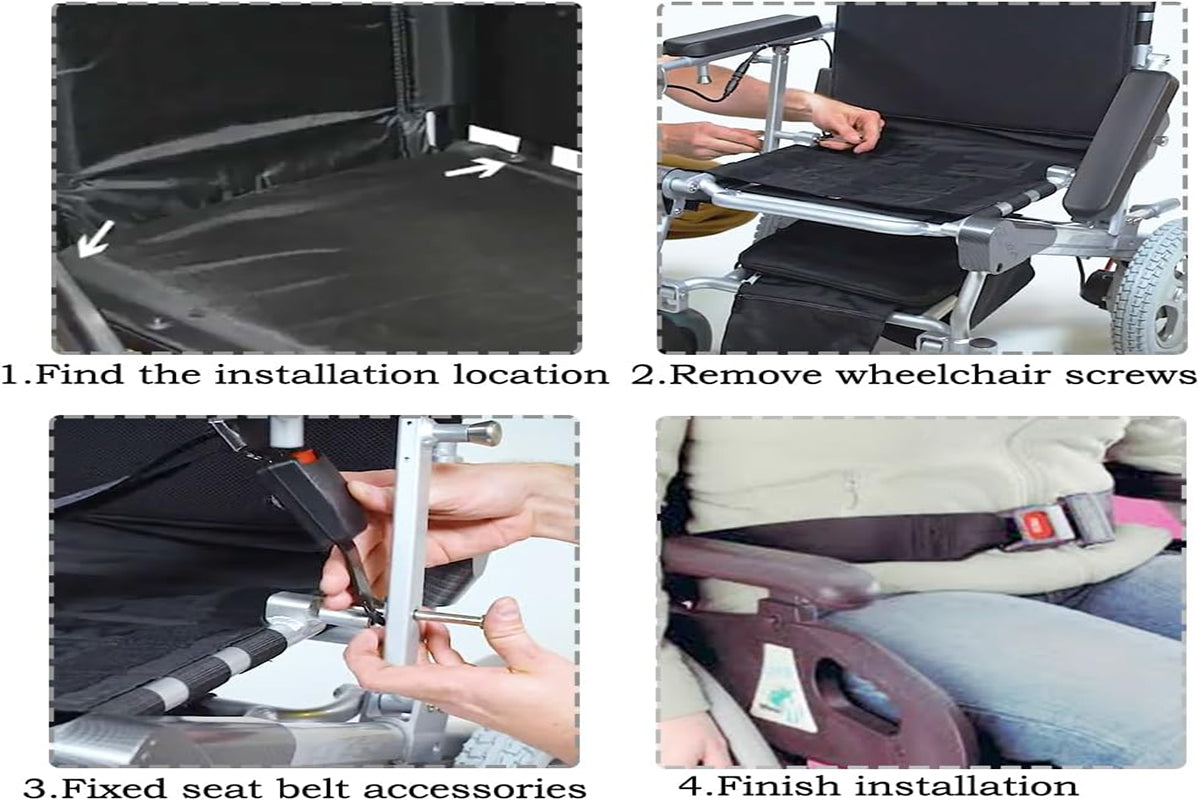 1.Find the installation location

2.Remove wheelchair screws

3.Fixed seat belt accessories

4.Finish installation