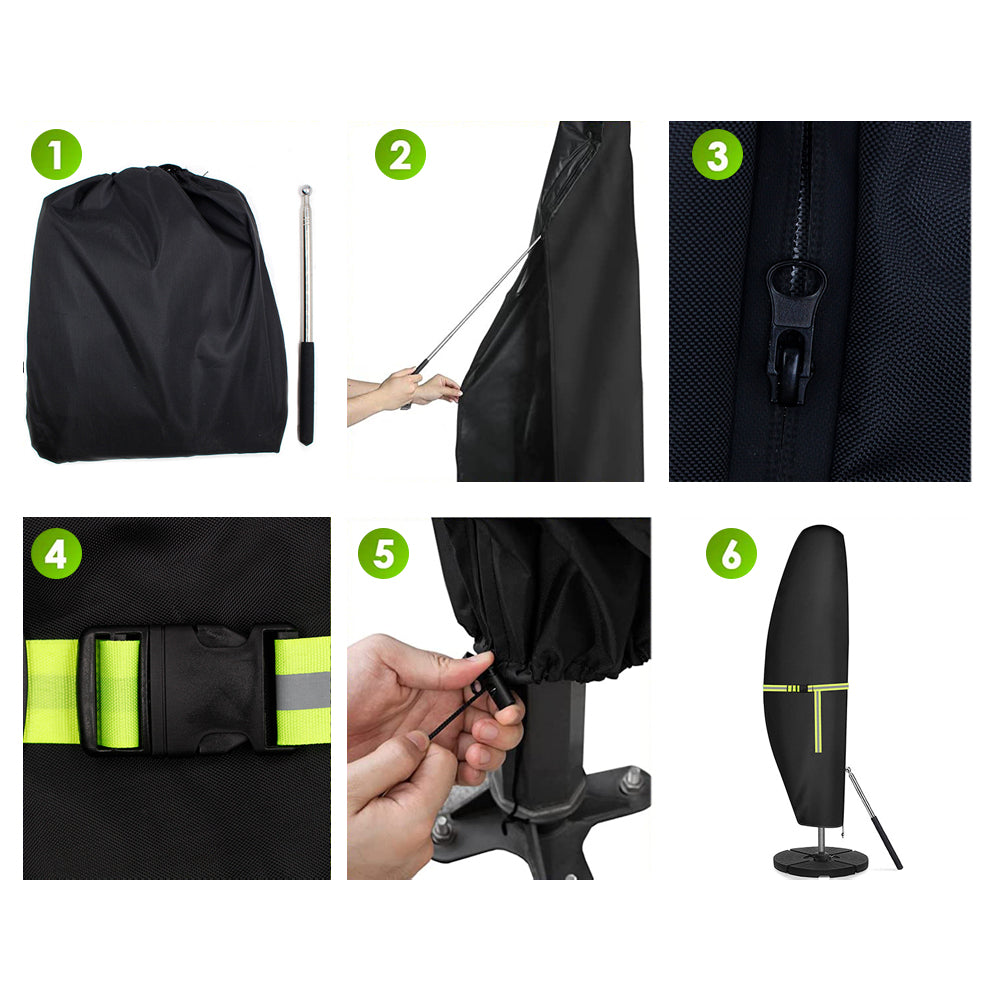 1

2

3

4

5

6