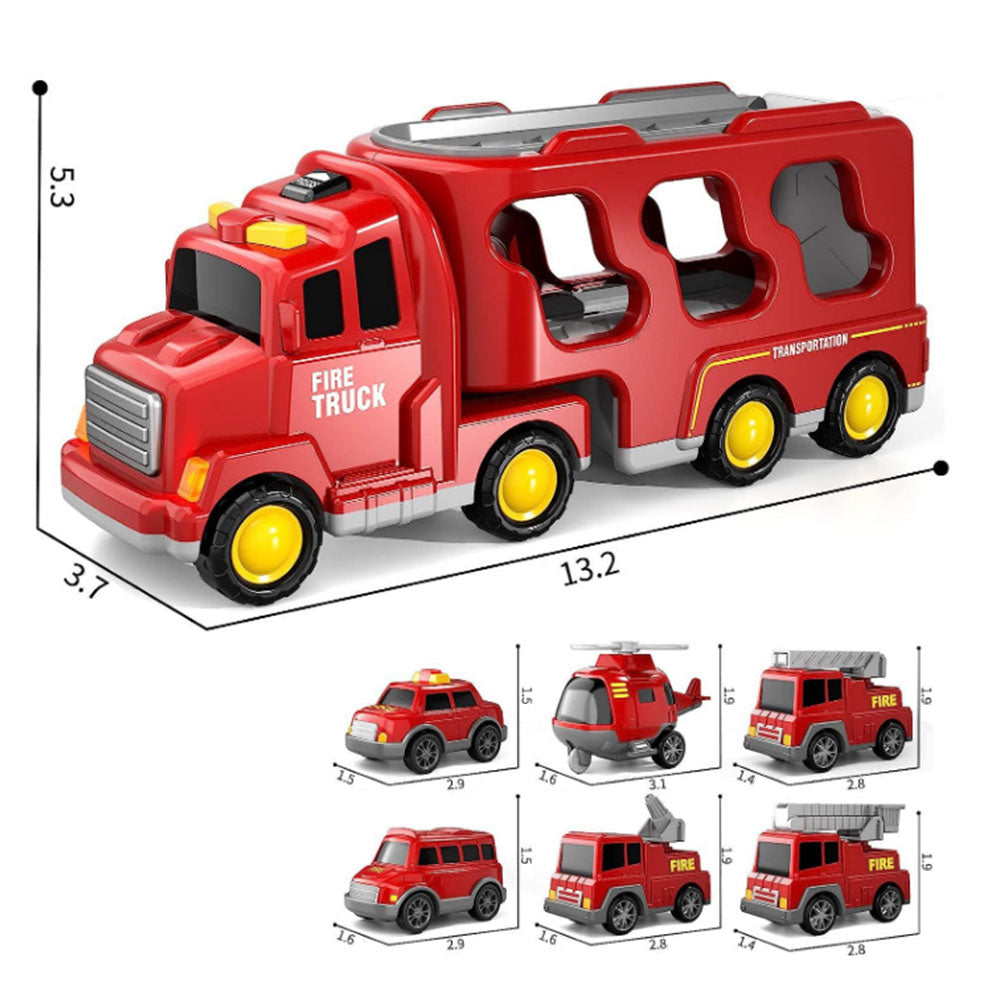 5.3

FIRE TRUCK

TRANSPORTATION

3.7

13.2

1.5
1.5
2.9

1.9
1.6
3.1

FIRE
1.9
1.4
2.8

1.5
1.6
2.9

FIRE
1.9
1.6
2.8

FIRE
1.9
1.4
2.8