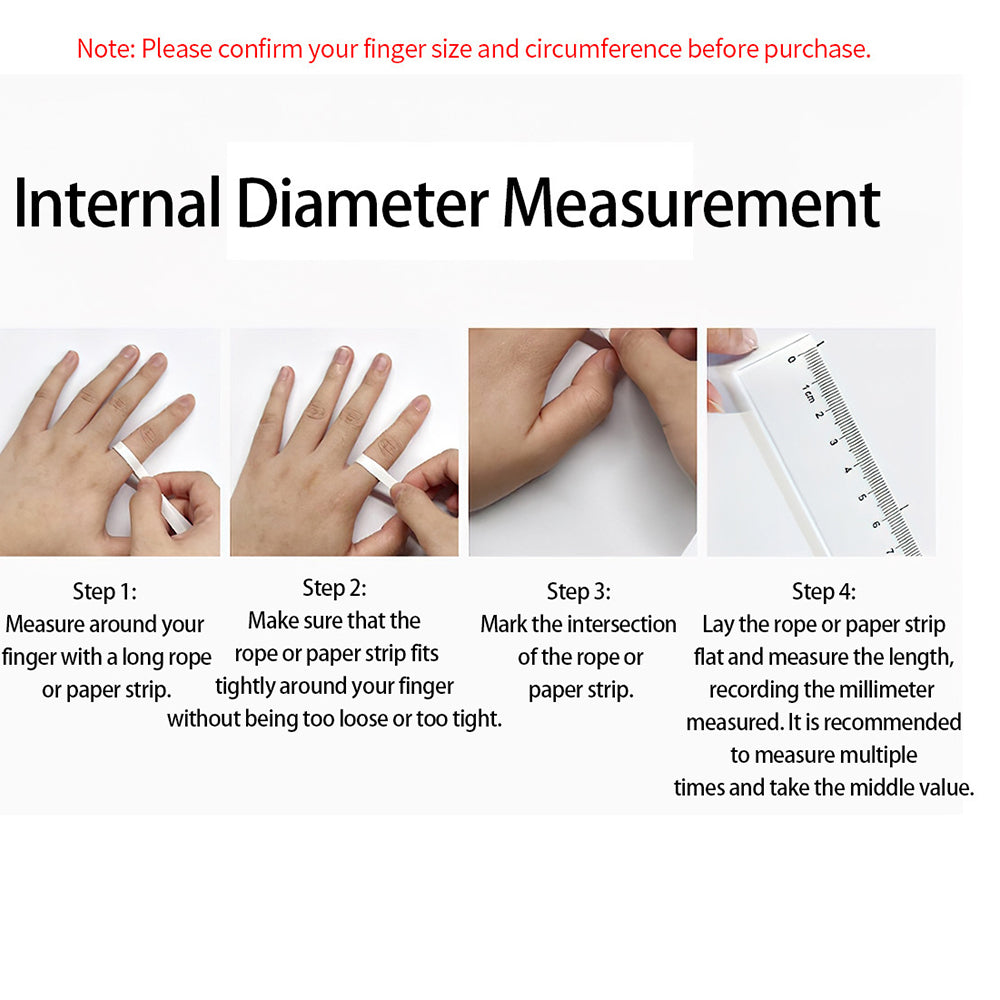 Note: Please confirm your finger size and circumference before purchase.

Internal Diameter Measurement

0 1cm 2 3 4 5 6 7

Step 1:
Measure around your finger with a long rope or paper strip.

Step 2:
Make sure that the rope or paper strip fits tightly around your finger without being too loose or too tight.

Step 3:
Mark the intersection of the rope or paper strip.

Step 4:
Lay the rope or paper strip flat and measure the length, recording the millimeter measured. It is recommended to measure multiple times and take the middle value.