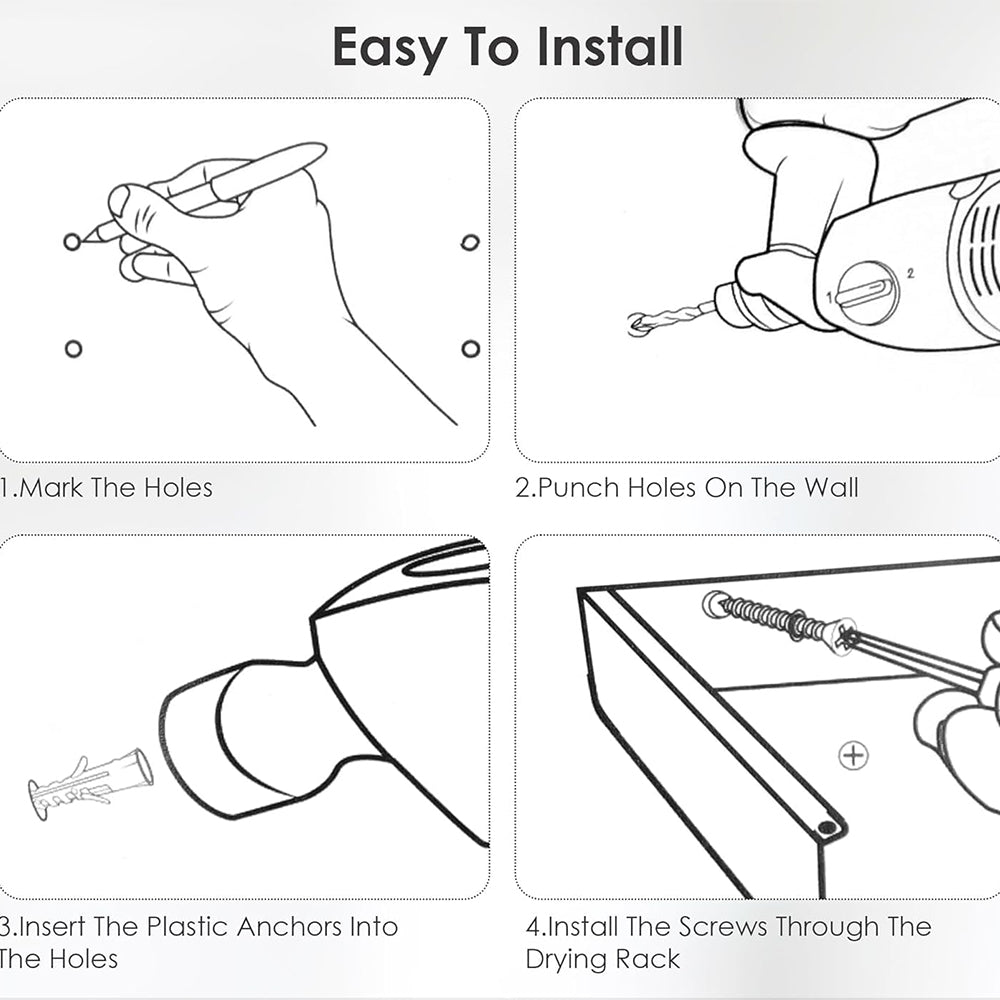 Easy To Install

1 2

1.Mark The Holes

2.Punch Holes On The Wall

3.Insert The Plastic Anchors Into The Holes

4.Install The Screws Through The Drying Rack