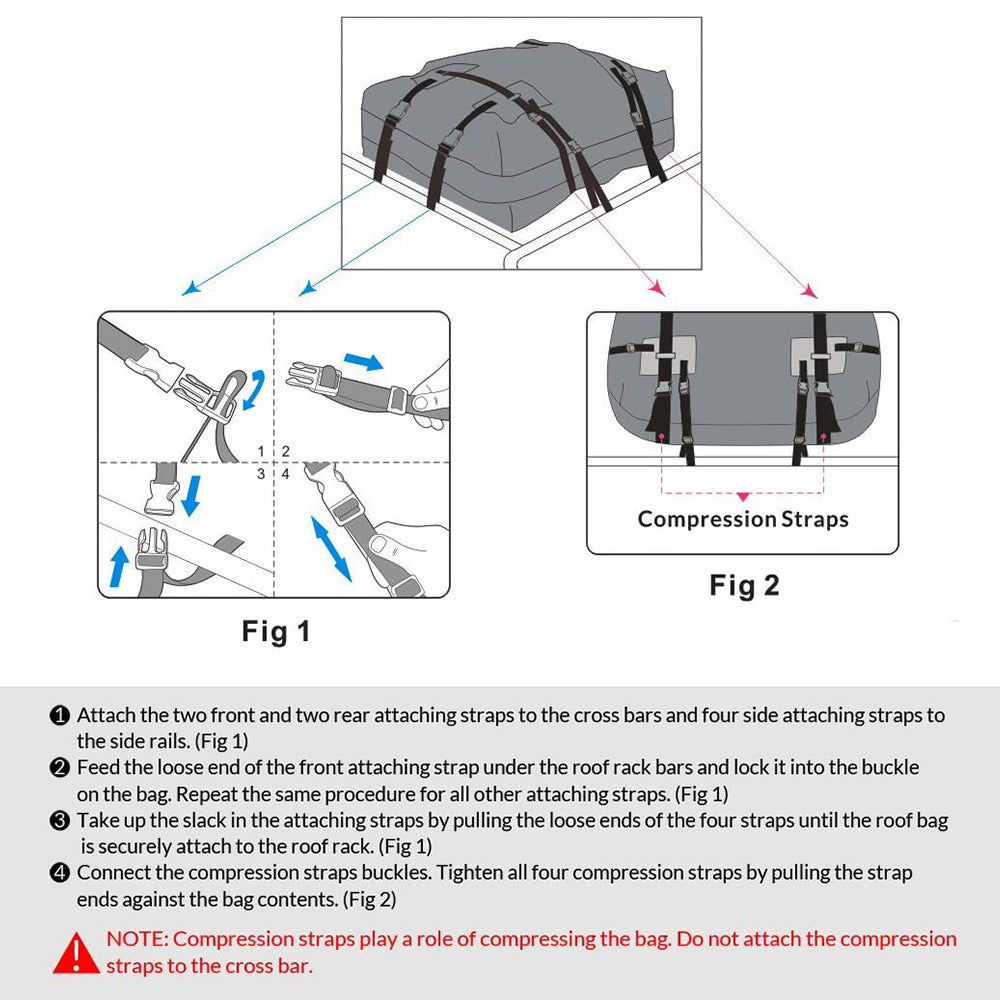 1 2
3 4

Fig 1

Compression Straps

Fig 2

❶ Attach the two front and two rear attaching straps to the cross bars and four side attaching straps to the side rails. (Fig 1)
❷ Feed the loose end of the front attaching strap under the roof rack bars and lock it into the buckle on the bag. Repeat the same procedure for all other attaching straps. (Fig 1)
❸ Take up the slack in the attaching straps by pulling the loose ends of the four straps until the roof bag is securely attach to the roof rack. (Fig 1)
❹ Connect the compression straps buckles. Tighten all four compression straps by pulling the strap ends against the bag contents. (Fig 2)

NOTE: Compression straps play a role of compressing the bag. Do not attach the compression straps to the cross bar.