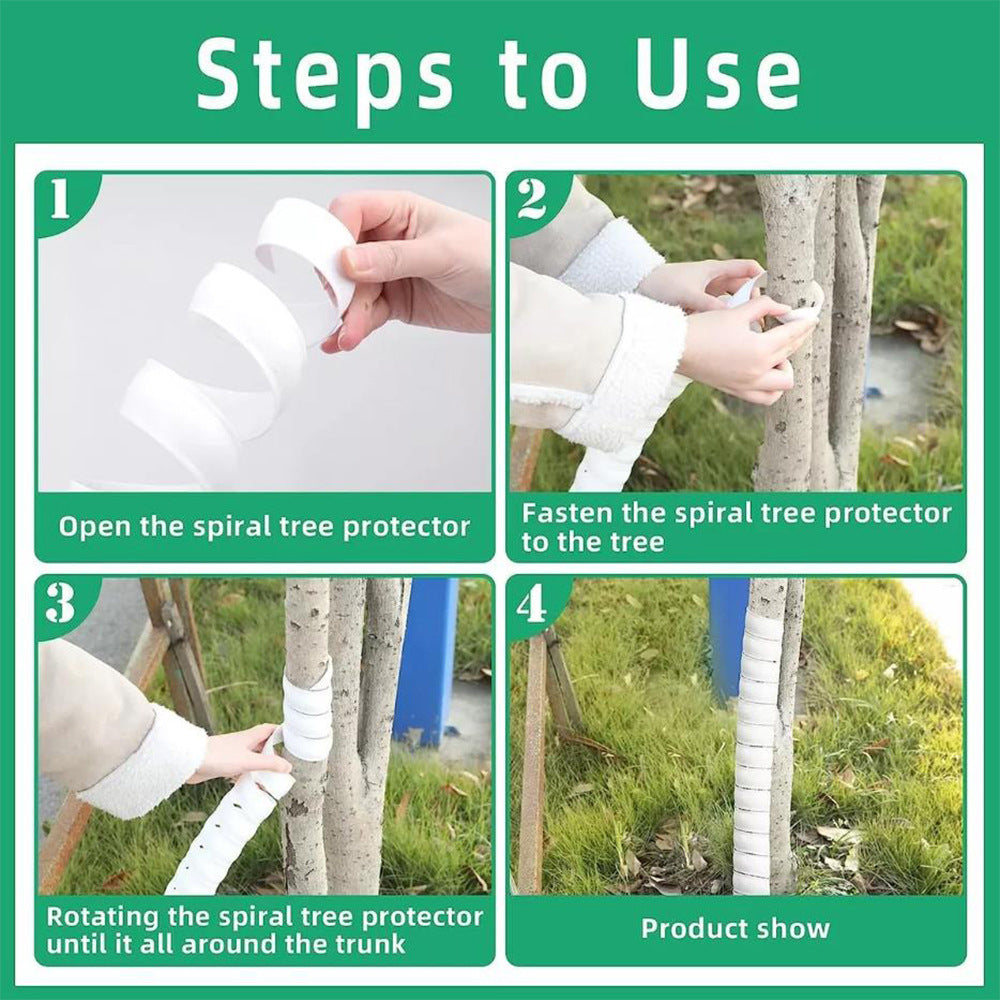 Steps to Use

1

Open the spiral tree protector

2

Fasten the spiral tree protector to the tree

3

Rotating the spiral tree protector until it all around the trunk

4

Product show