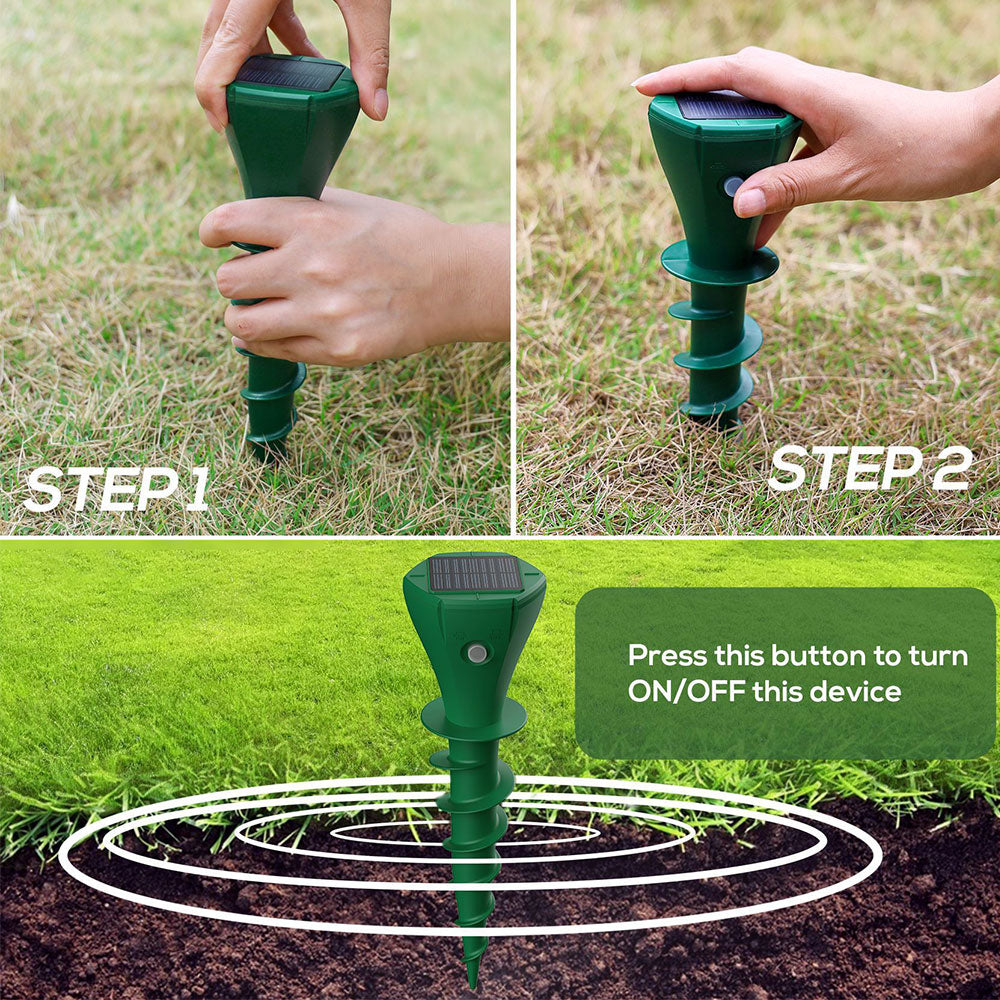 STEP 1

STEP 2

Press this button to turn ON/OFF this device