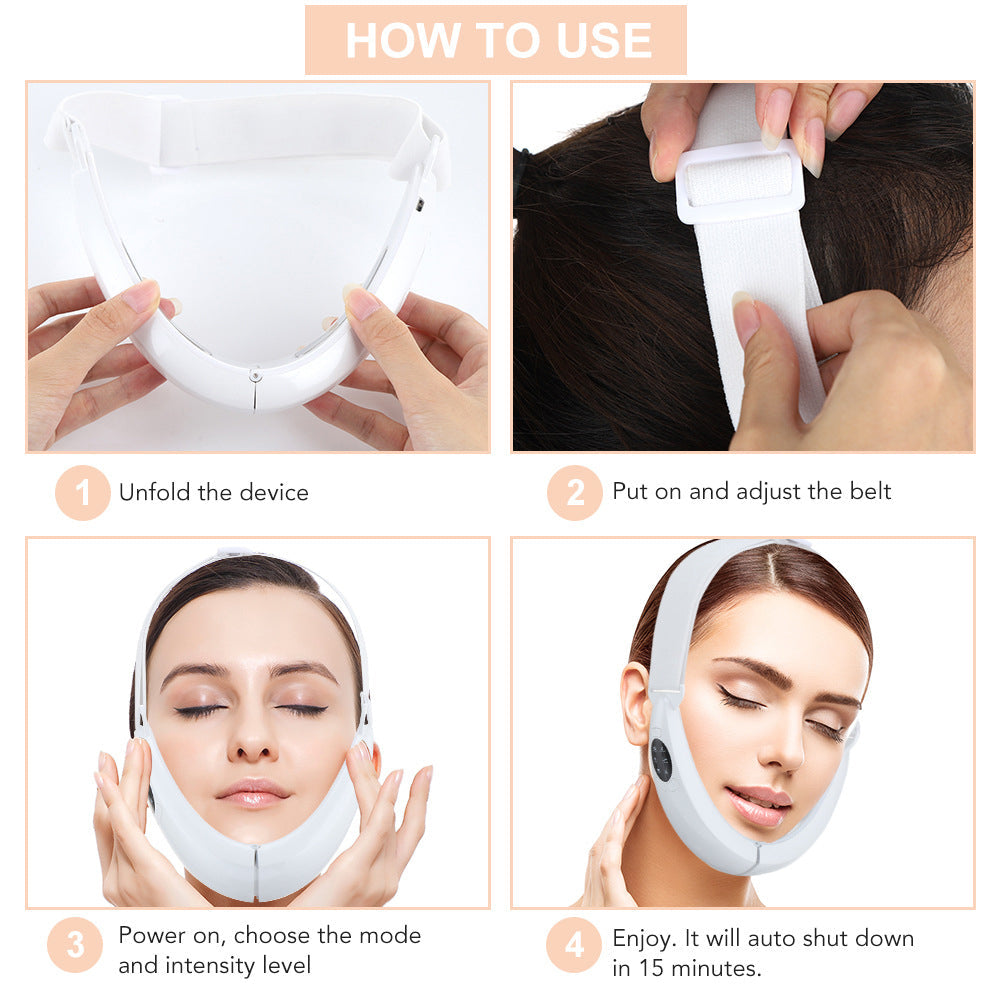 HOW TO USE

1 Unfold the device

2 Put on and adjust the belt

3 Power on, choose the mode and intensity level

4 Enjoy. It will auto shut down in 15 minutes.