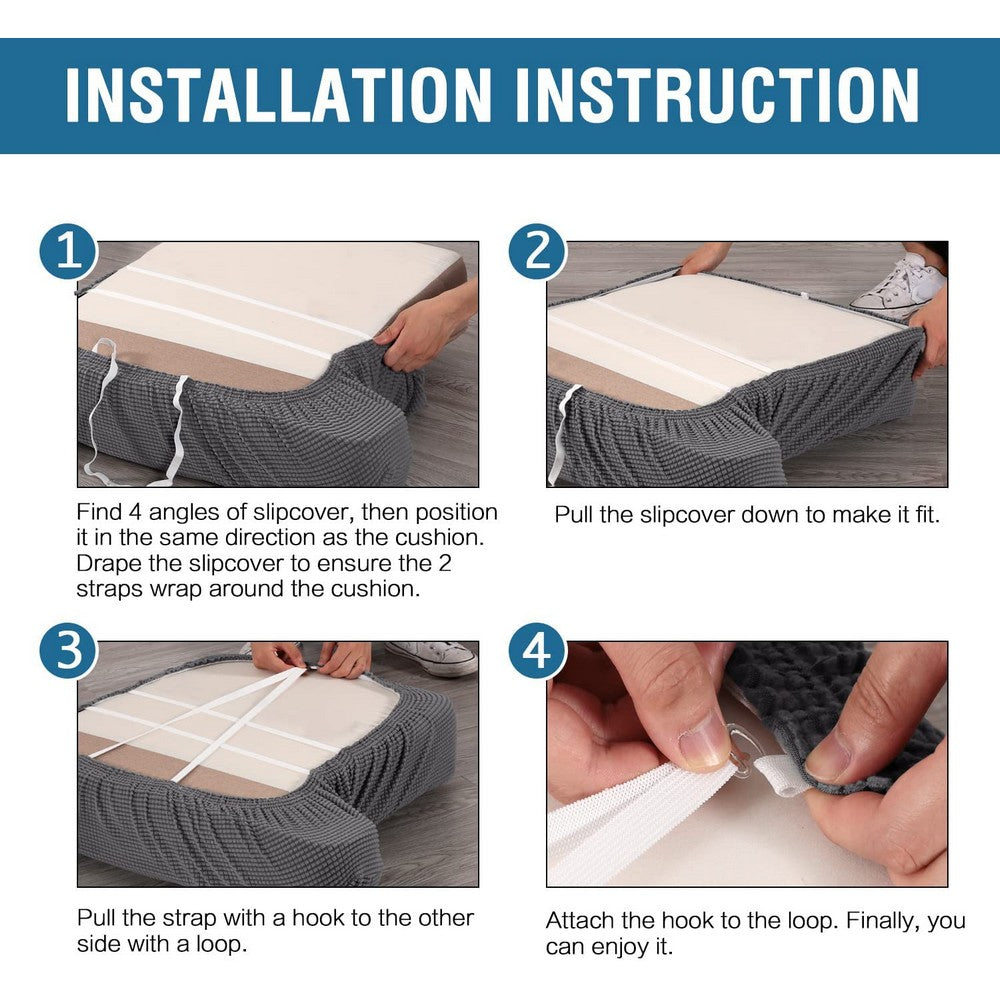 INSTALLATION INSTRUCTION

1

Find 4 angles of slipcover, then position it in the same direction as the cushion. Drape the slipcover to ensure the 2 straps wrap around the cushion.

2

Pull the slipcover down to make it fit.

3

Pull the strap with a hook to the other side with a loop.

4

Attach the hook to the loop. Finally, you can enjoy it.