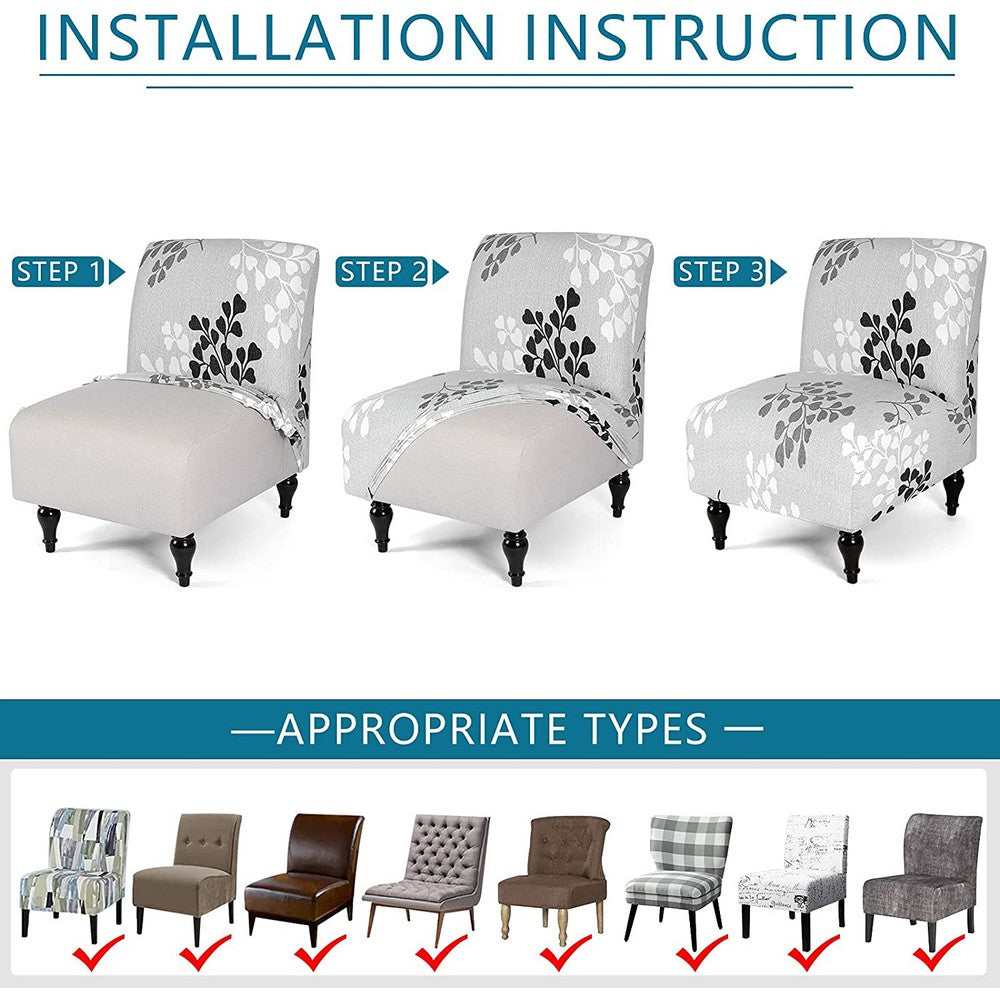 INSTALLATION INSTRUCTION

STEP 1

STEP 2

STEP 3

—APPROPRIATE TYPES —