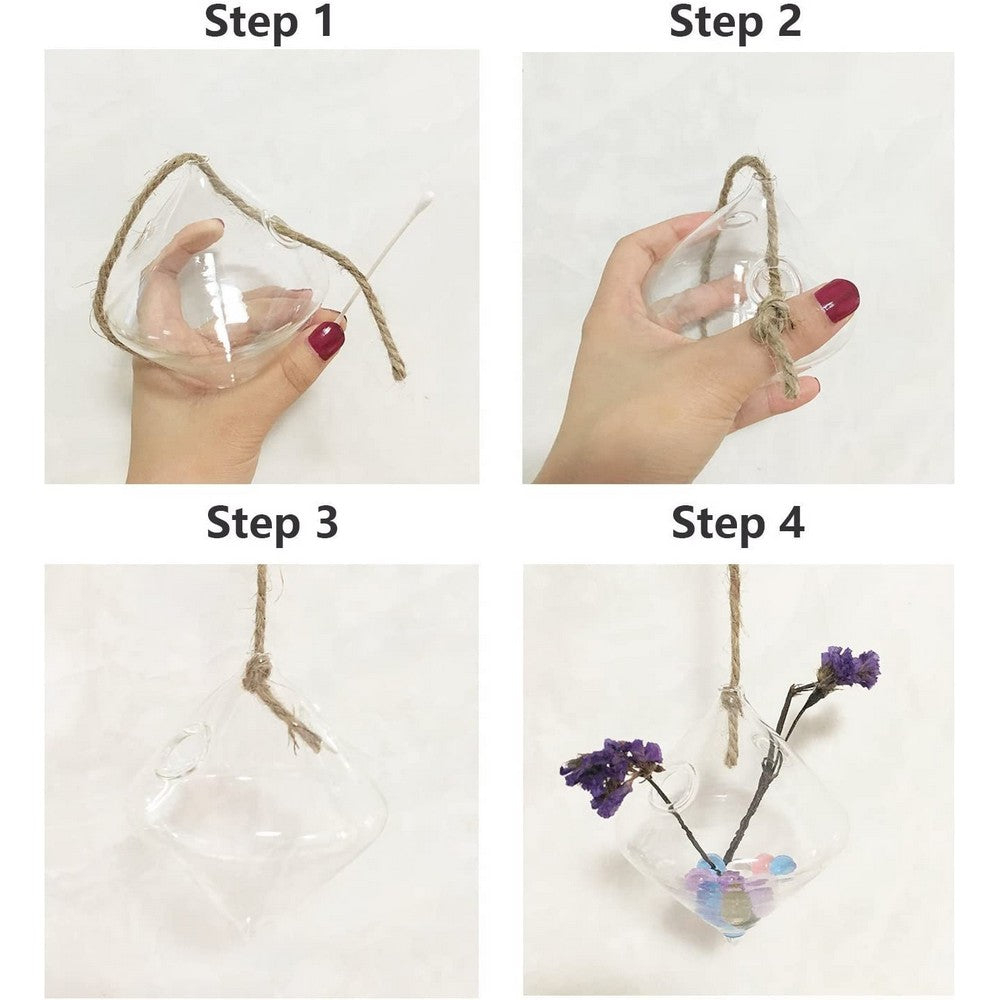 Step 1

Step 2

Step 3

Step 4