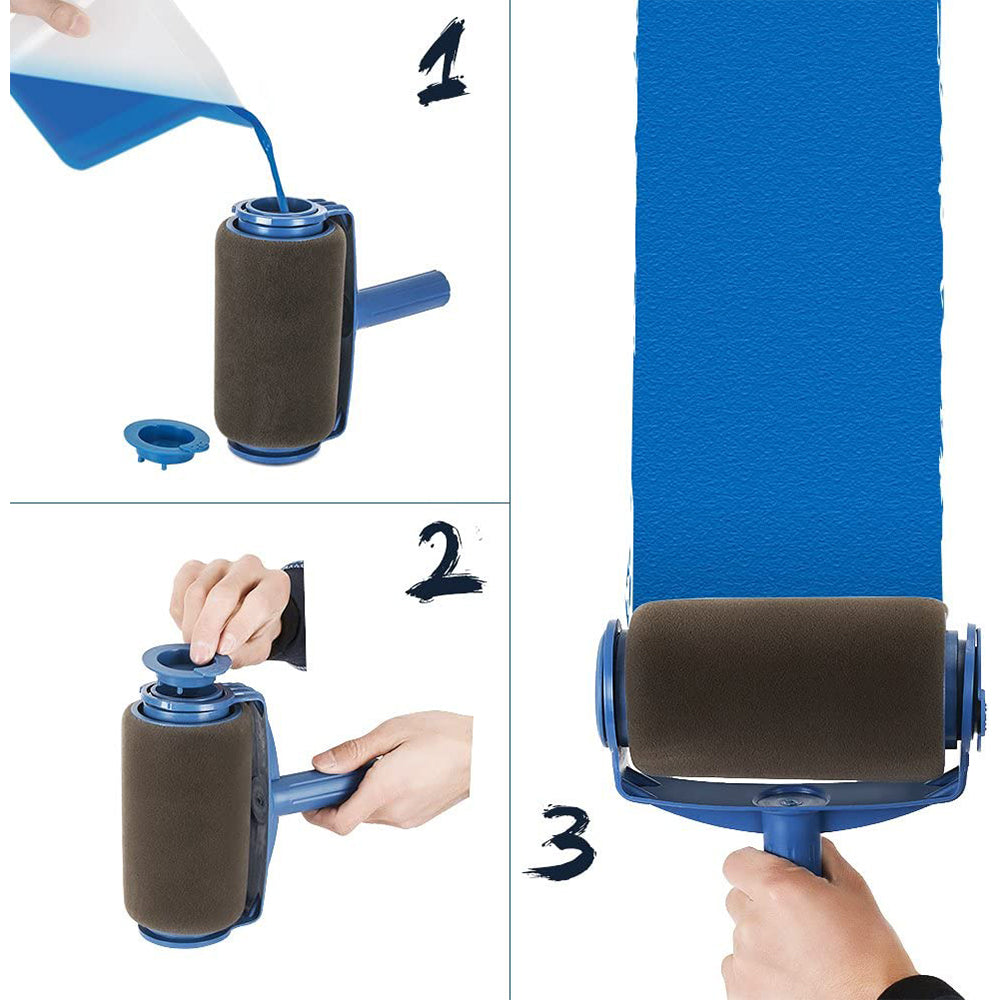 1

2

3