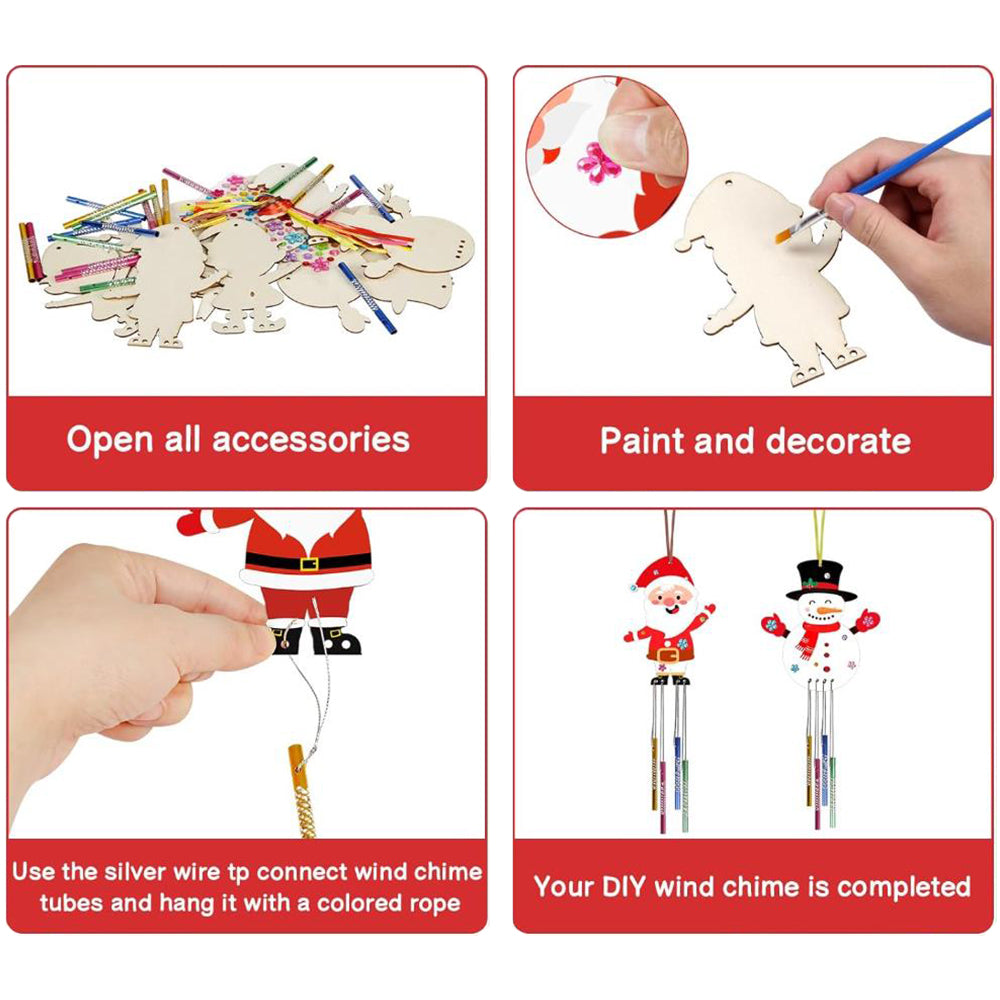 Open all accessories

Paint and decorate

Use the silver wire tp connect wind chime tubes and hang it with a colored rope

Your DIY wind chime is completed