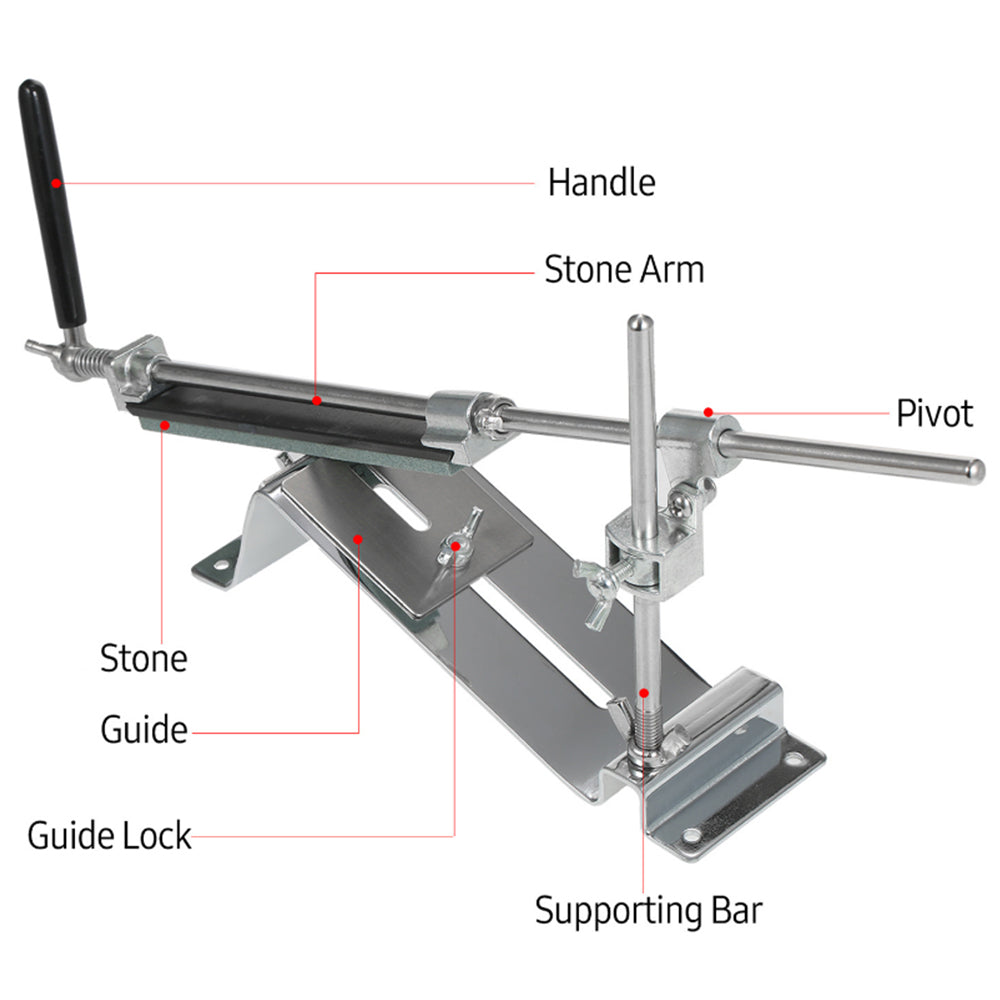 Handle

Stone Arm

Pivot

Stone

Guide

Guide Lock

Supporting Bar