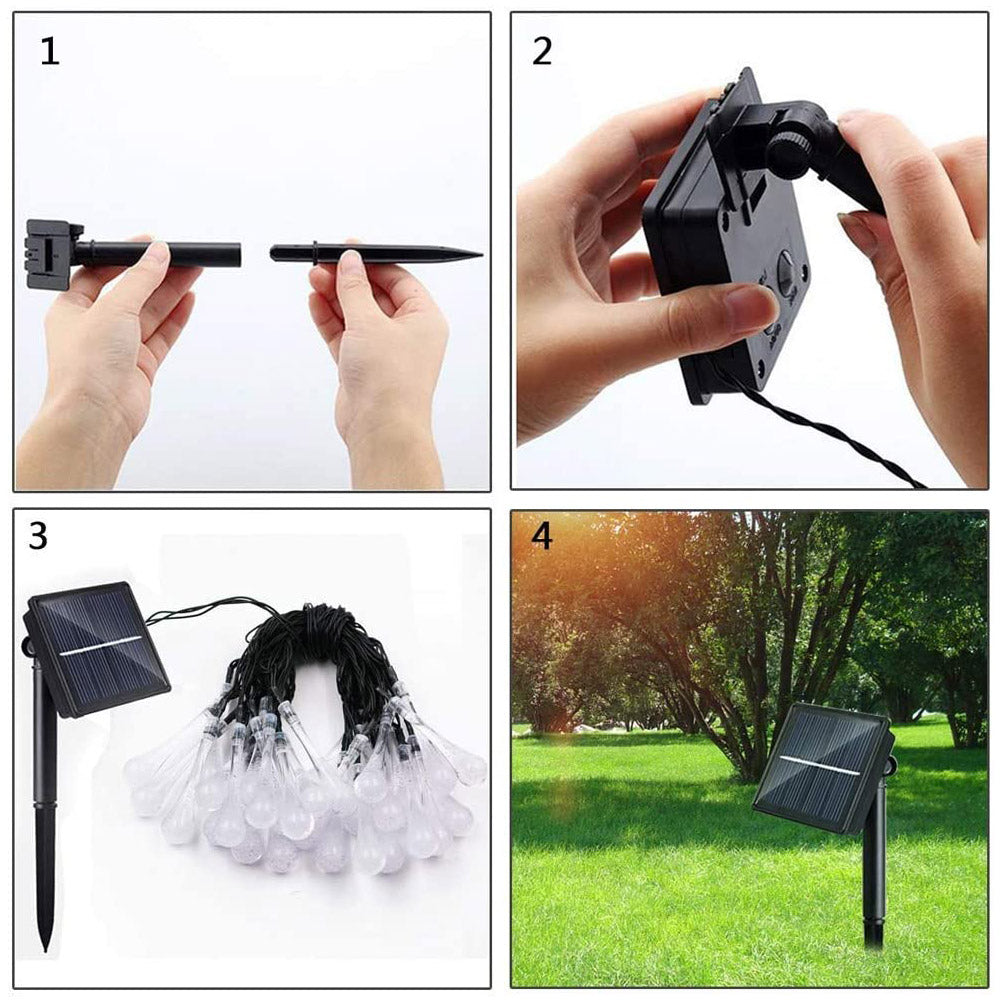 1

2

3

4