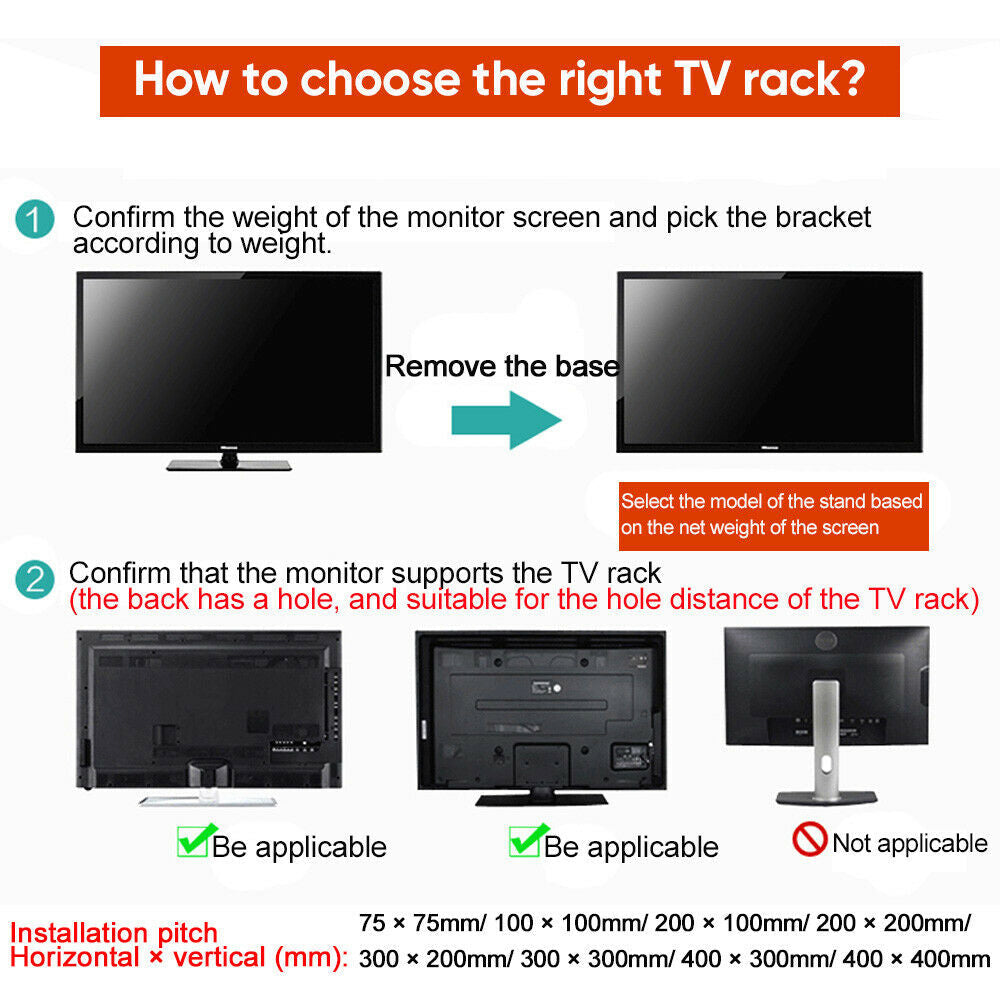 How to choose the right TV rack?

1 Confirm the weight of the monitor screen and pick the bracket according to weight.

Remove the base

Select the model of the stand based on the net weight of the screen

2 Confirm that the monitor supports the TV rack
(the back has a hole, and suitable for the hole distance of the TV rack)

Be applicable

Be applicable

Not applicable

Installation pitch
Horizontal × vertical (mm): 75 × 75mm/ 100 × 100mm/ 200 × 100mm/ 200 × 200mm/ 300 × 200mm/ 300 × 300mm/ 400 × 300mm/ 400 × 400mm