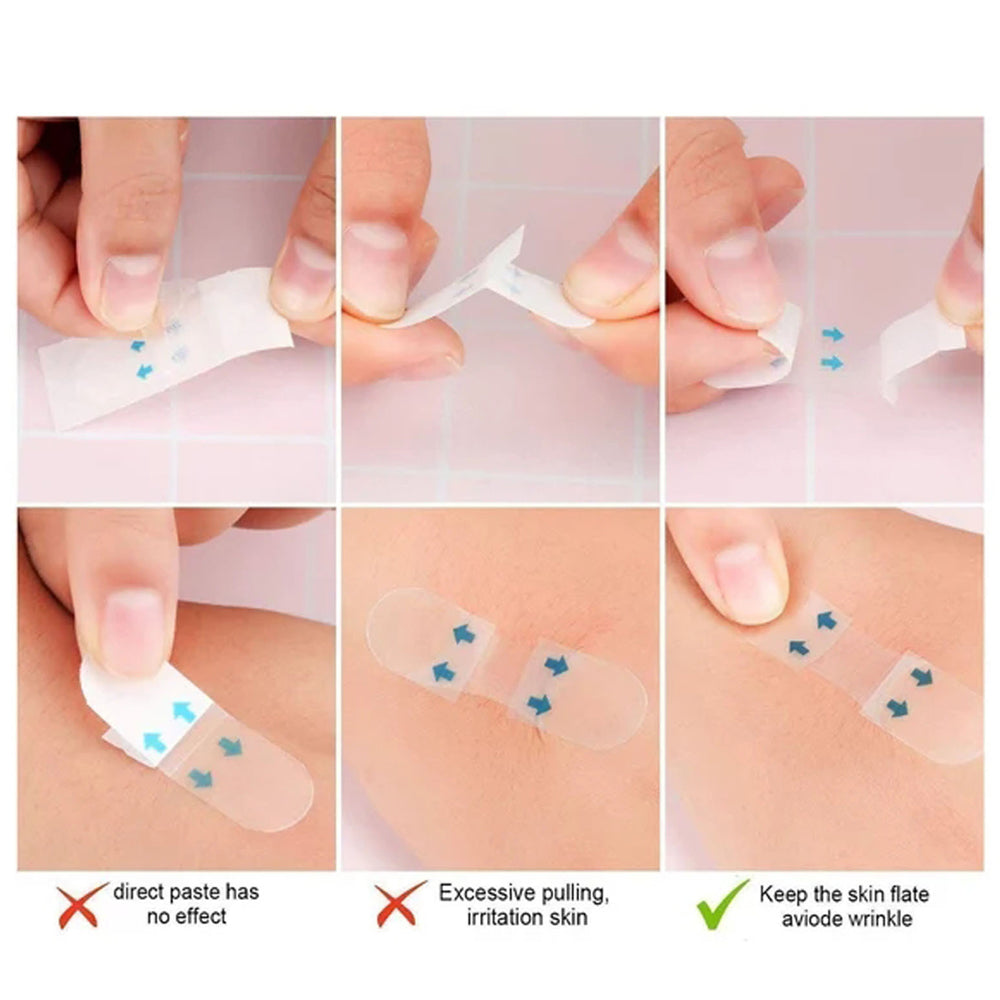 direct paste has no effect

Excessive pulling, irritation skin

Keep the skin flate aviode wrinkle