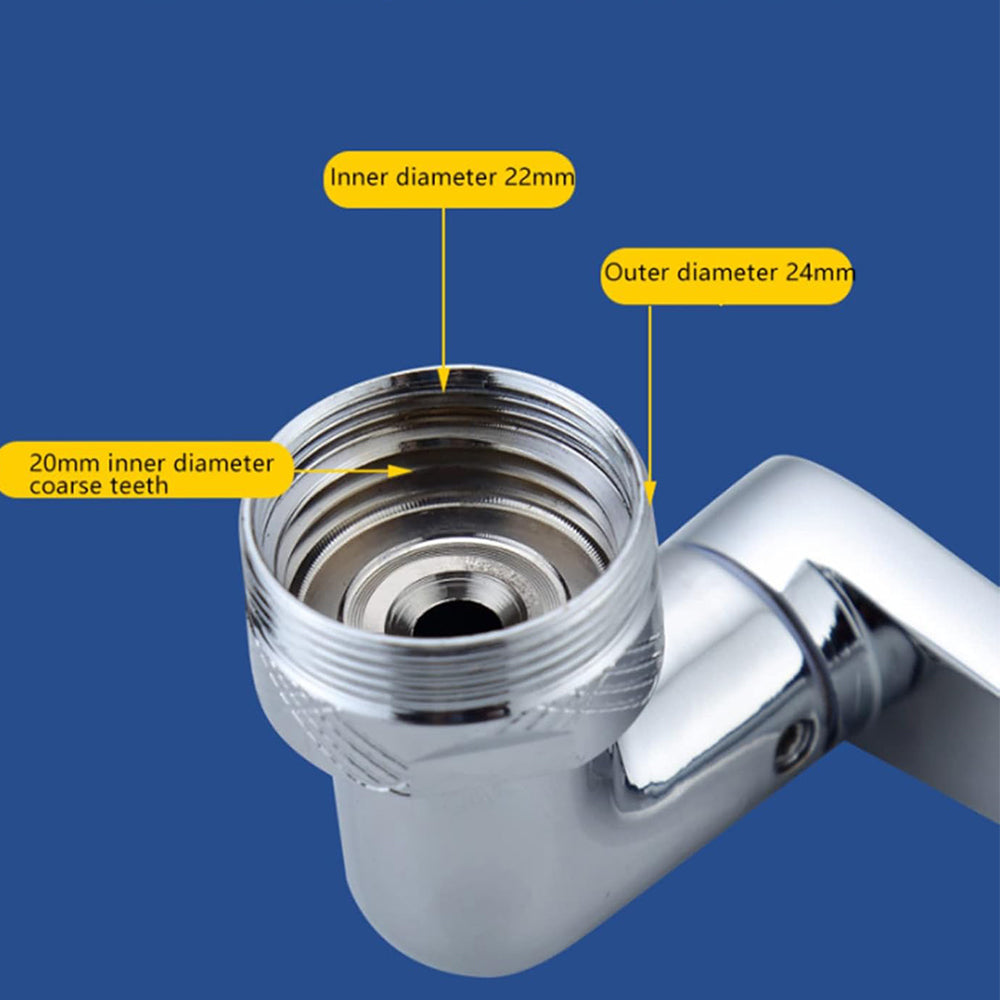 Inner diameter 22mm

Outer diameter 24mm

20mm inner diameter coarse teeth