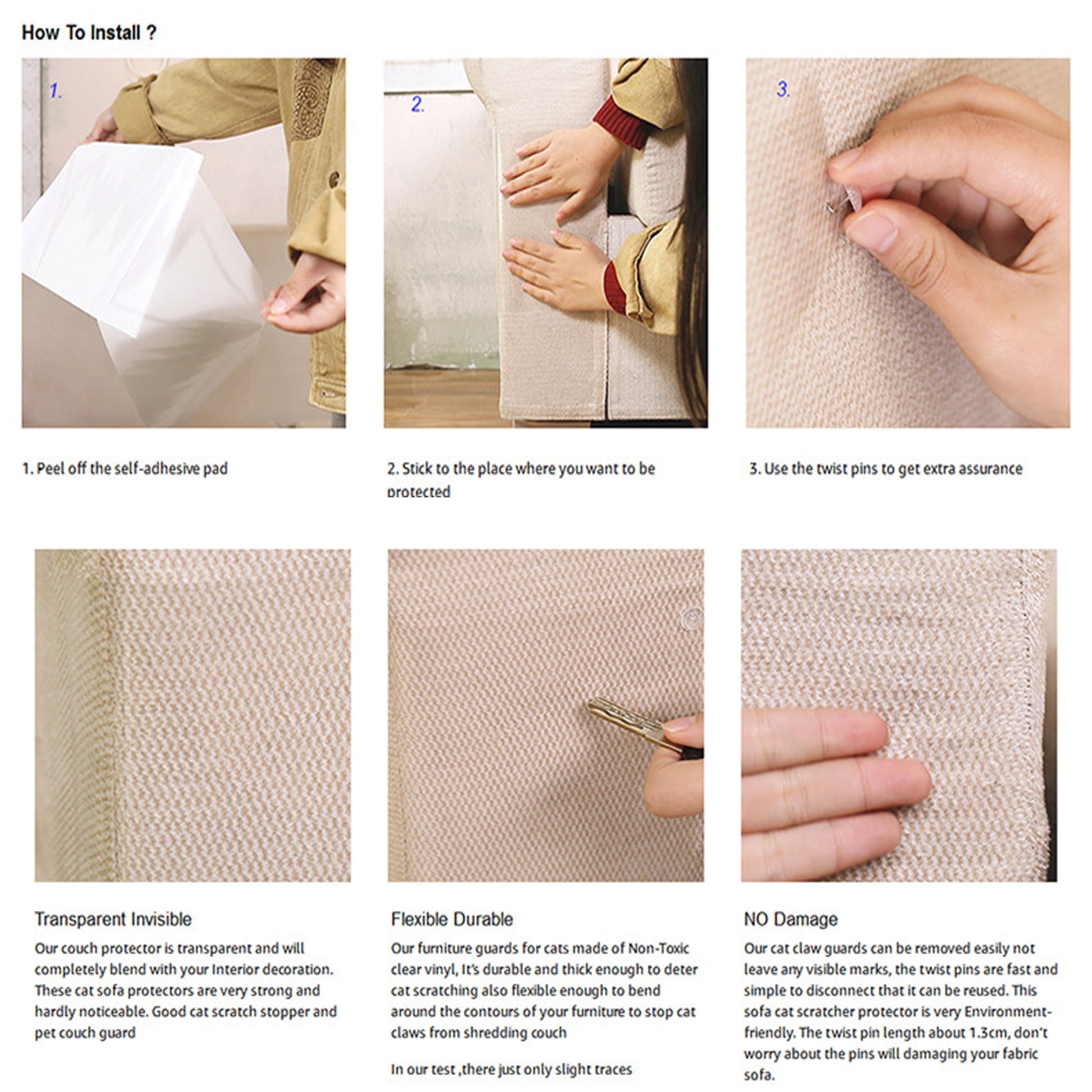 How To Install ?

1.

2.

3.

1. Peel off the self-adhesive pad

2. Stick to the place where you want to be protected

3. Use the twist pins to get extra assurance

Transparent Invisible

Our couch protector is transparent and will completely blend with your Interior decoration. These cat sofa protectors are very strong and hardly noticeable. Good cat scratch stopper and pet couch guard

Flexible Durable

Our furniture guards for cats made of Non-Toxic clear vinyl, It's durable and thick enough to deter cat scratching also flexible enough to bend around the contours of your furniture to stop cat claws from shredding couch

In our test ,there just only slight traces

NO Damage

Our cat claw guards can be removed easily not leave any visible marks, the twist pins are fast and simple to disconnect that it can be reused. This sofa cat scratcher protector is very Environment-friendly. The twist pin length about 1.3cm, don't worry about the pins will damaging your fabric sofa.