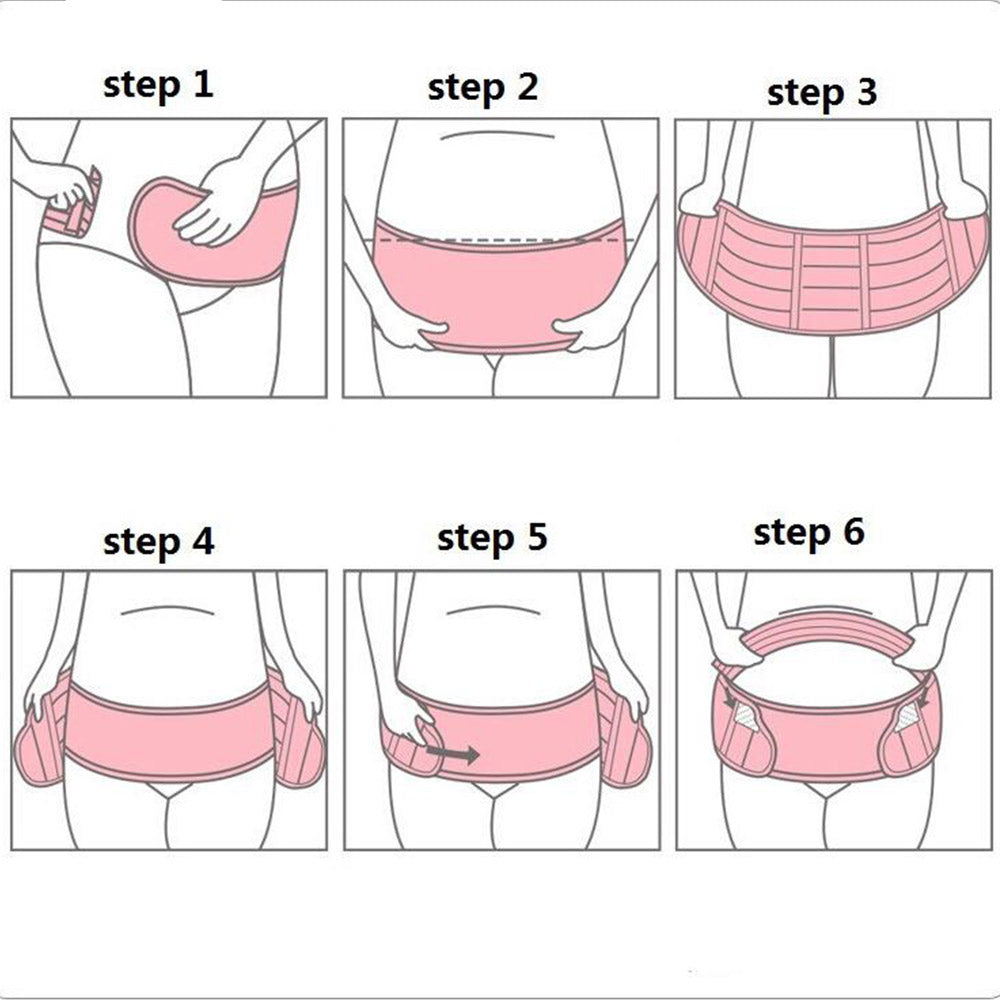 step 1

step 2

step 3

step 4

step 5

step 6