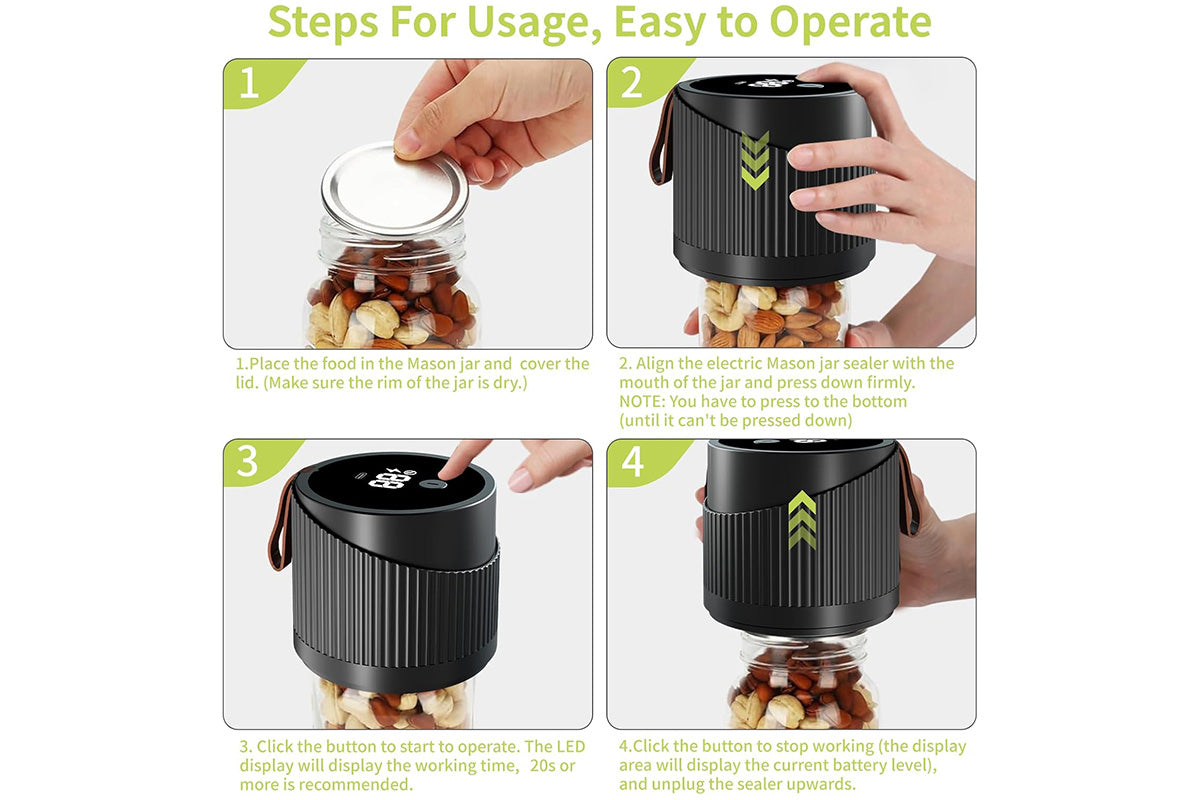 Steps For Usage, Easy to Operate

1

1.Place the food in the Mason jar and cover the lid. (Make sure the rim of the jar is dry.)

2

2. Align the electric Mason jar sealer with the mouth of the jar and press down firmly. NOTE: You have to press to the bottom (until it can't be pressed down)

3

888

3. Click the button to start to operate. The LED display will display the working time, 20s or more is recommended.

4

4.Click the button to stop working (the display area will display the current battery level), and unplug the sealer upwards.