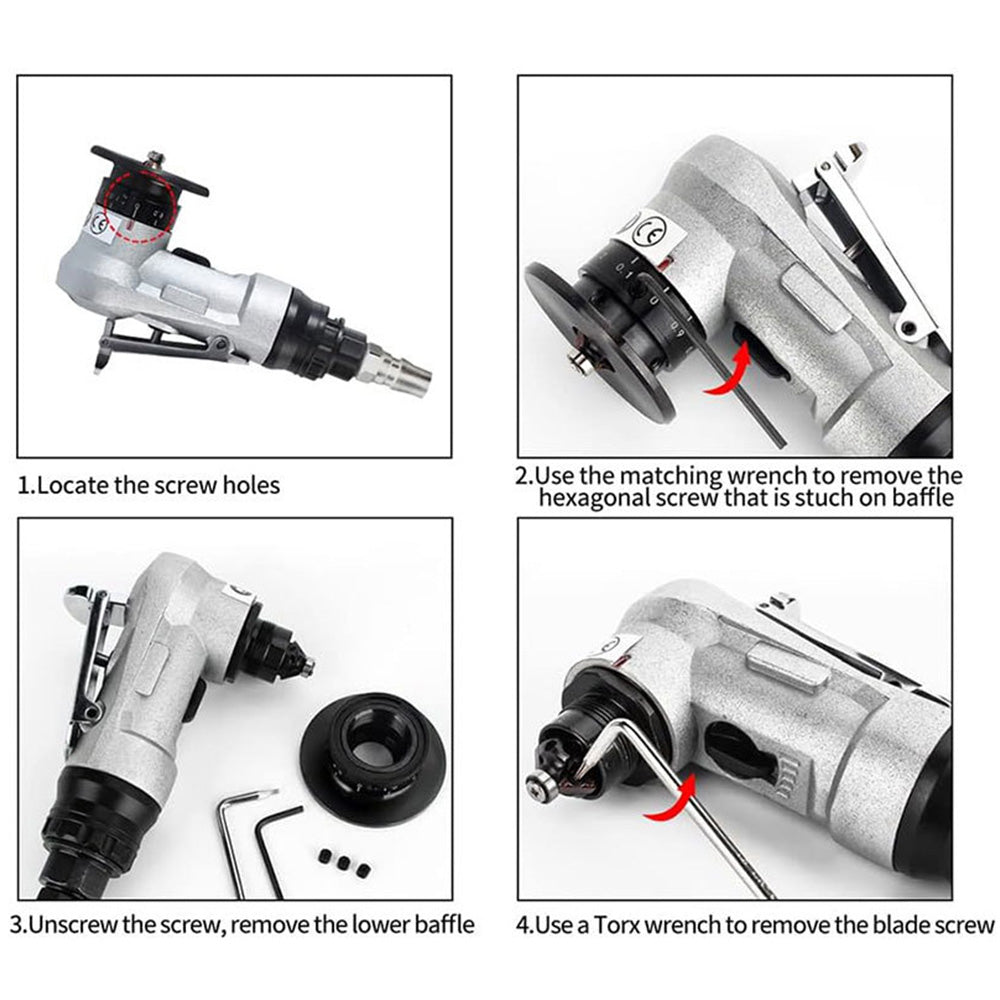 1.Locate the screw holes

2.Use the matching wrench to remove the hexagonal screw that is stuch on baffle

3.Unscrew the screw, remove the lower baffle

4.Use a Torx wrench to remove the blade screw