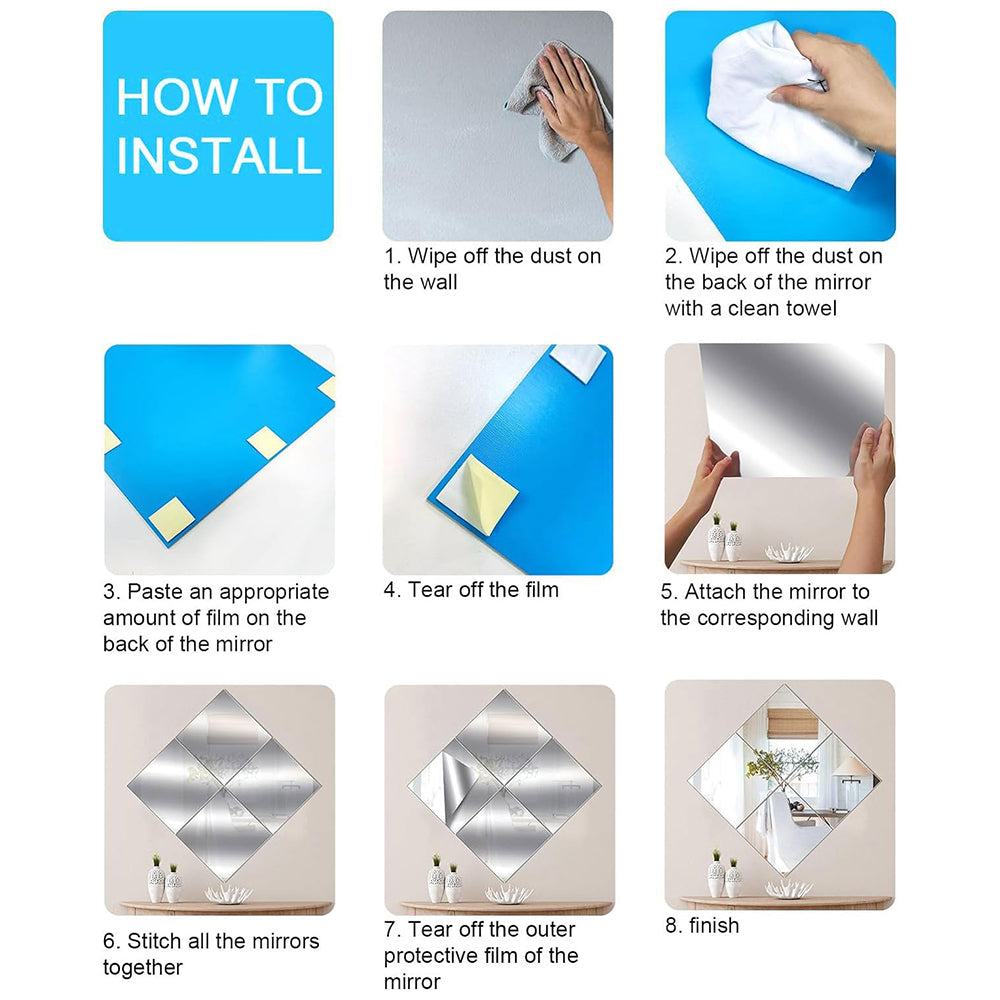 HOW TO INSTALL

1. Wipe off the dust on the wall

2. Wipe off the dust on the back of the mirror with a clean towel

3. Paste an appropriate amount of film on the back of the mirror

4. Tear off the film

5. Attach the mirror to the corresponding wall

6. Stitch all the mirrors together

7. Tear off the outer protective film of the mirror

8. finish