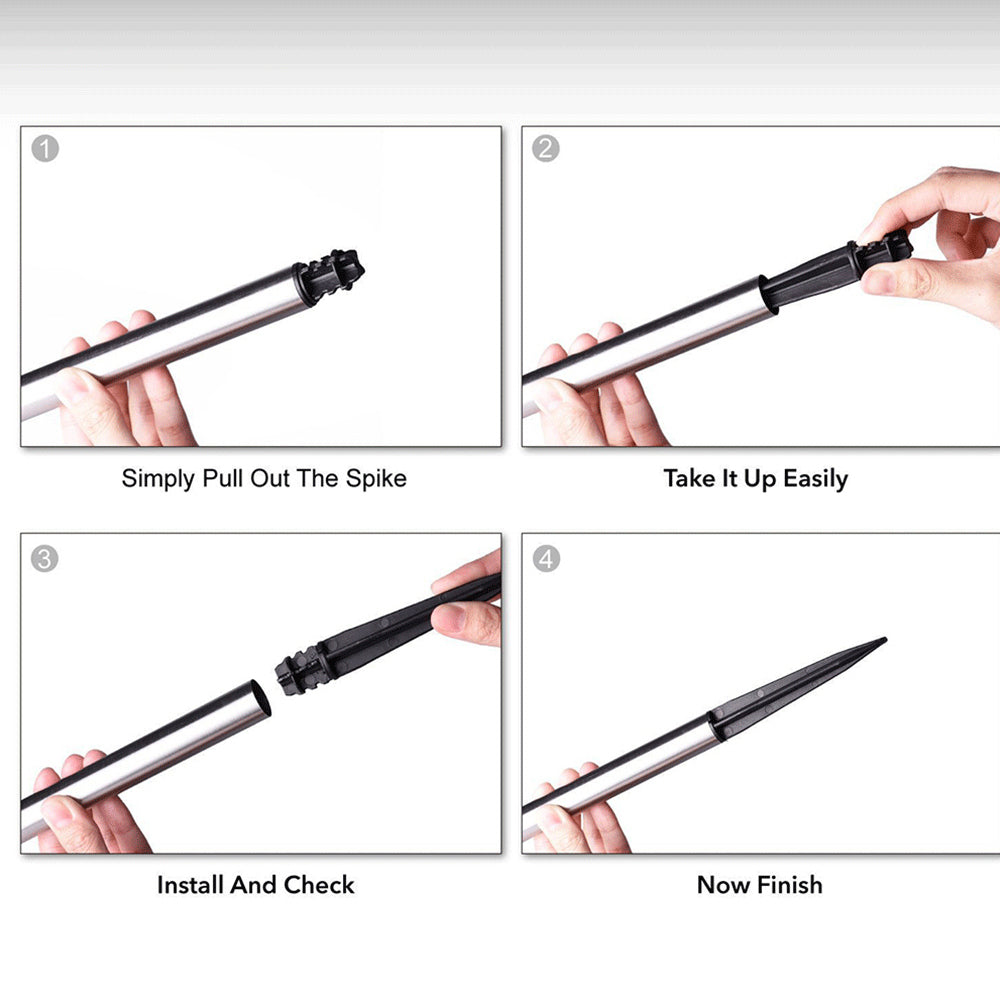 1

Simply Pull Out The Spike

2

Take It Up Easily

3

Install And Check

4

Now Finish