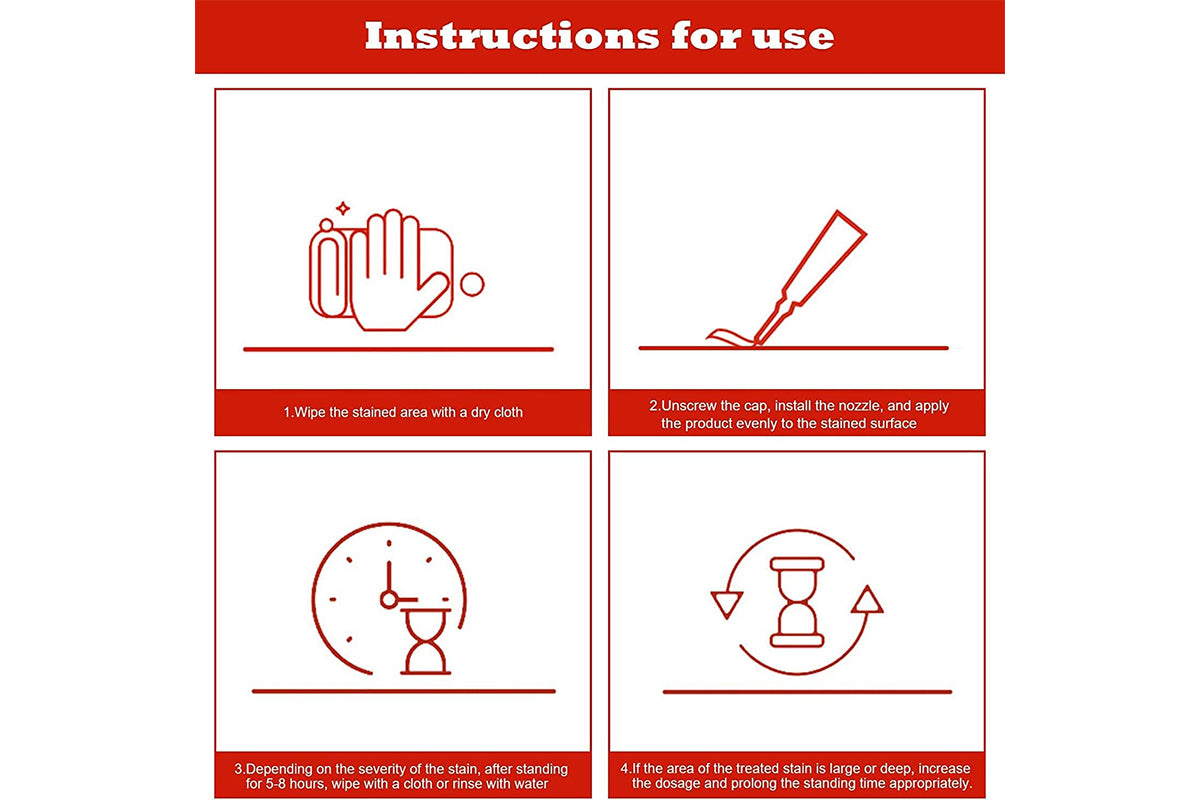 Instructions for use

1.Wipe the stained area with a dry cloth

2.Unscrew the cap, install the nozzle, and apply the product evenly to the stained surface

3.Depending on the severity of the stain, after standing for 5-8 hours, wipe with a cloth or rinse with water

4.If the area of the treated stain is large or deep, increase the dosage and prolong the standing time appropriately.