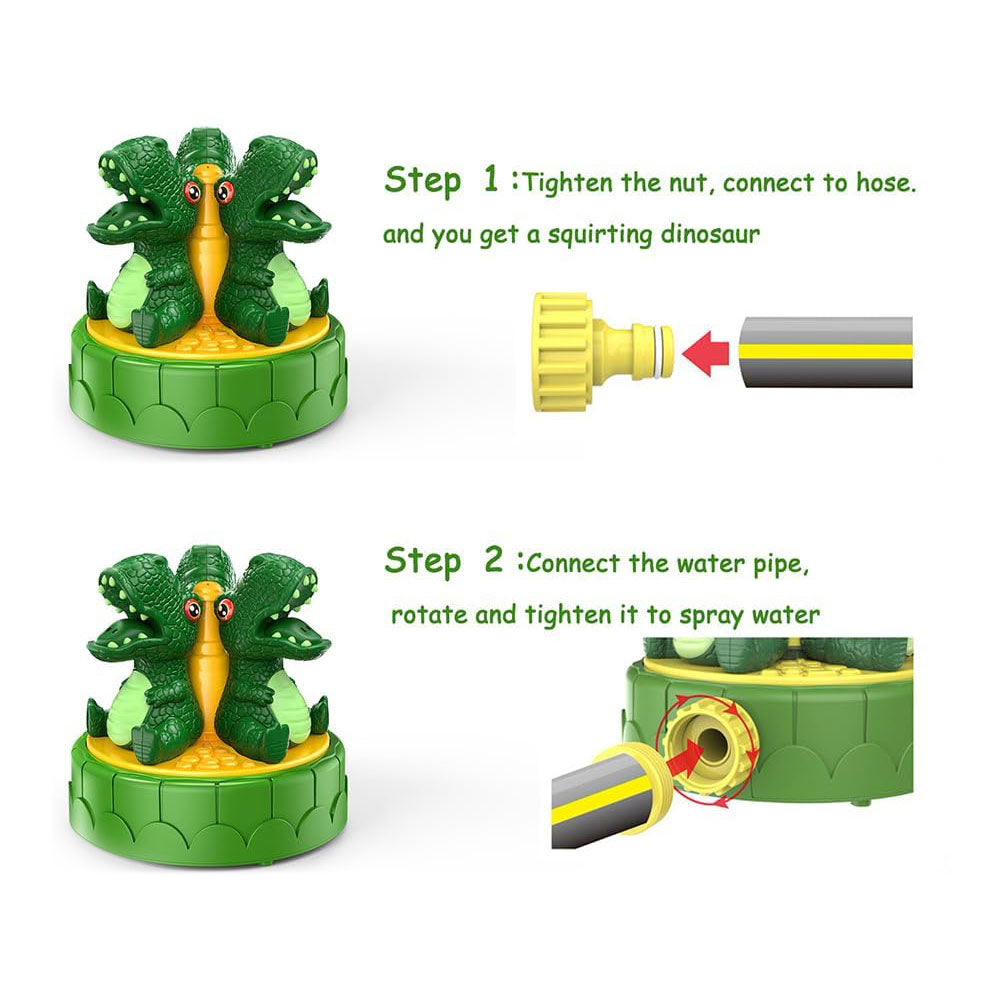 Step 1 :Tighten the nut, connect to hose.
and you get a squirting dinosaur

Step 2 :Connect the water pipe,
rotate and tighten it to spray water