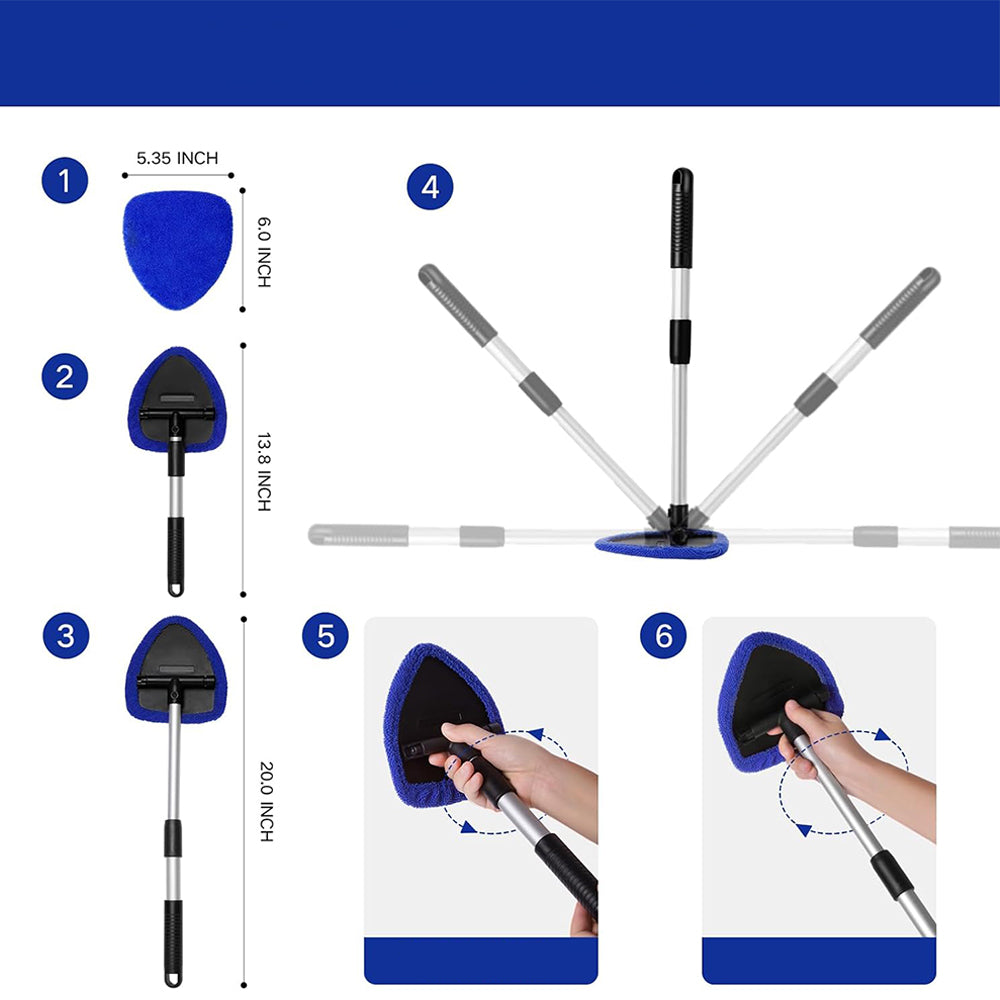 1
5.35 INCH
6.0 INCH
2
13.8 INCH
3
20.0 INCH
4
5
6