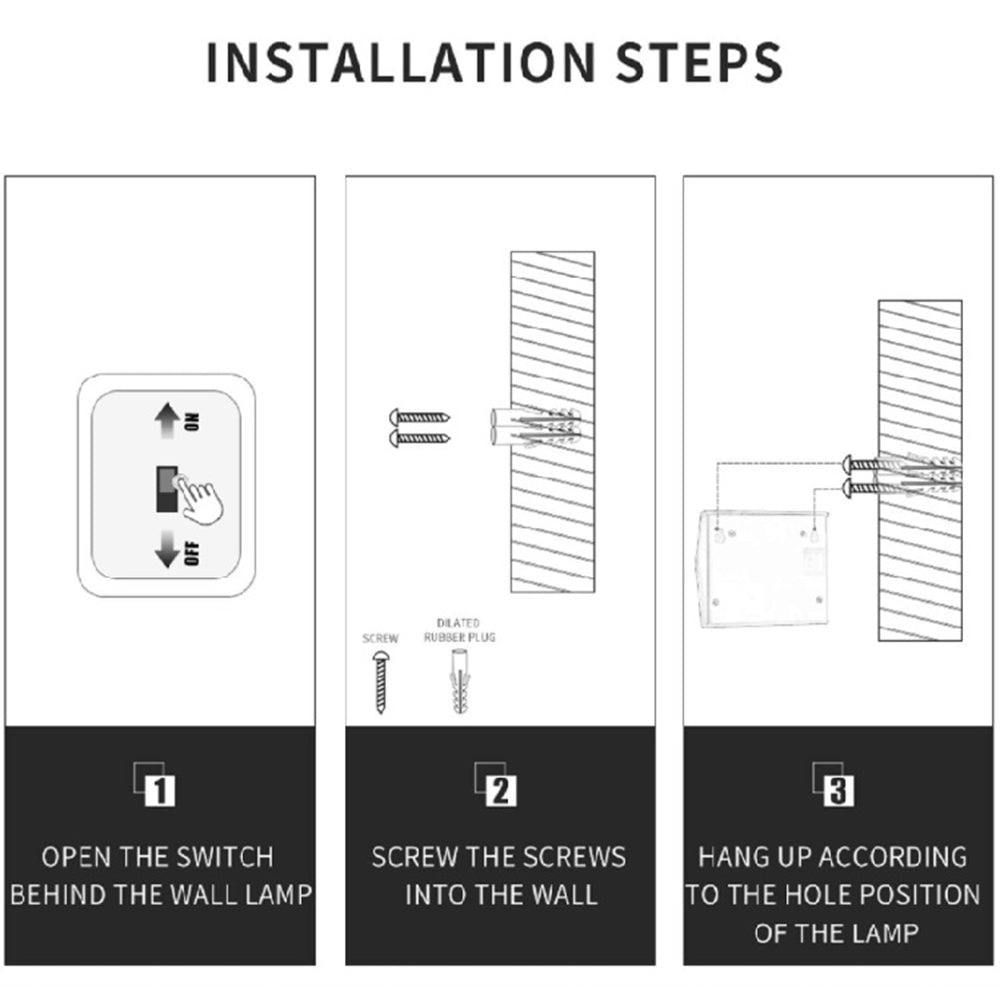 INSTALLATION STEPS

ON

OFF

1

OPEN THE SWITCH BEHIND THE WALL LAMP

SCREW

DILATED RUBBER PLUG

2

SCREW THE SCREWS INTO THE WALL

3

HANG UP ACCORDING TO THE HOLE POSITION OF THE LAMP