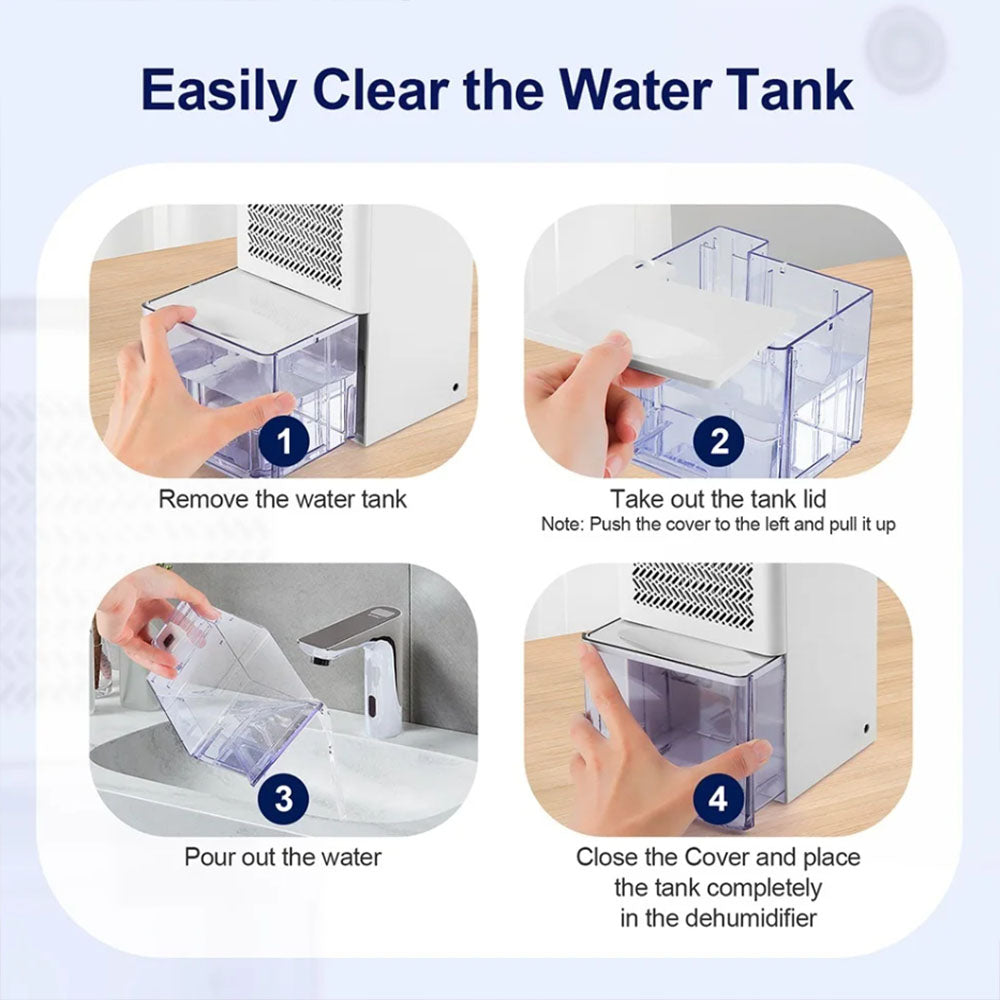 Easily Clear the Water Tank

1
Remove the water tank

2
Take out the tank lid
Note: Push the cover to the left and pull it up

3
Pour out the water

4
Close the Cover and place the tank completely in the dehumidifier