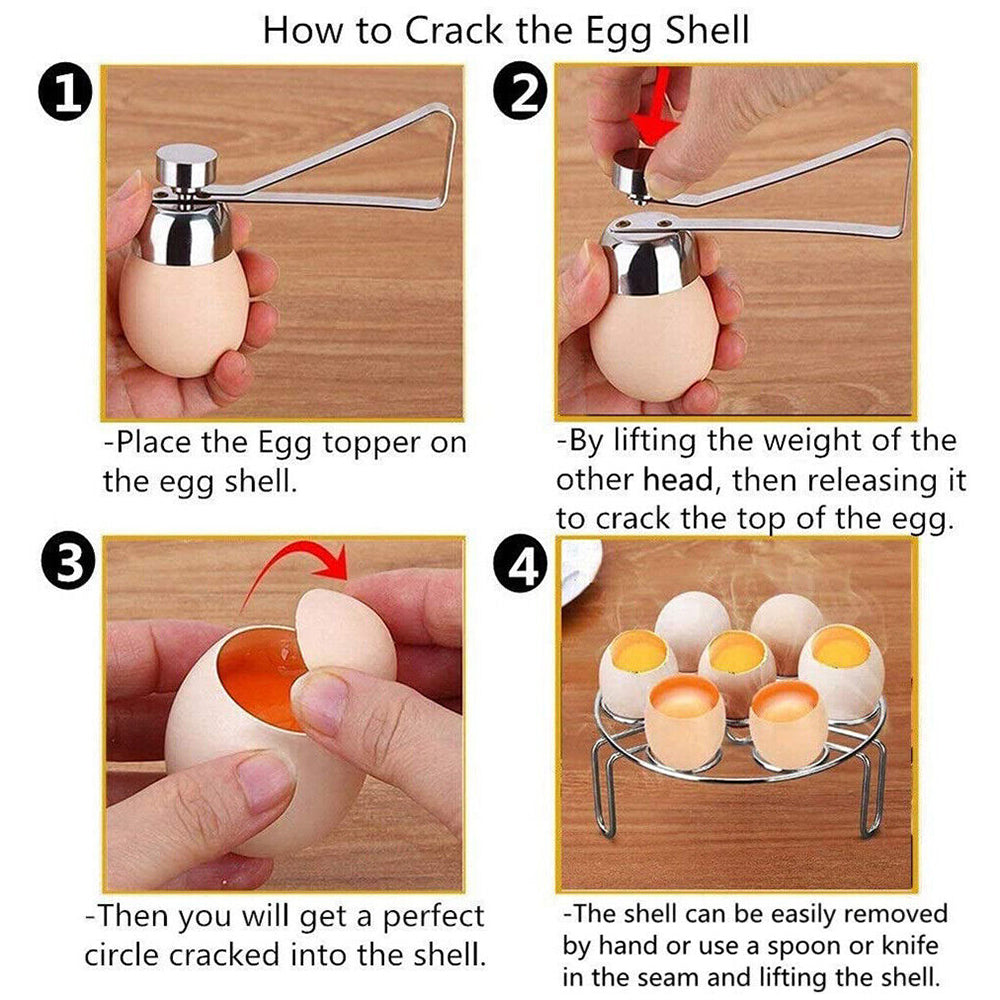 How to Crack the Egg Shell

1

-Place the Egg topper on the egg shell.

2

-By lifting the weight of the other head, then releasing it to crack the top of the egg.

3

-Then you will get a perfect circle cracked into the shell.

4

-The shell can be easily removed by hand or use a spoon or knife in the seam and lifting the shell.