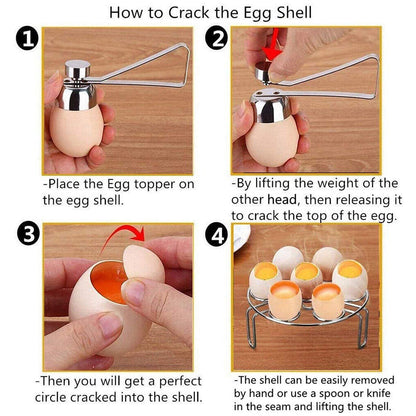 How to Crack the Egg Shell

1

-Place the Egg topper on the egg shell.

2

-By lifting the weight of the other head, then releasing it to crack the top of the egg.

3

-Then you will get a perfect circle cracked into the shell.

4

-The shell can be easily removed by hand or use a spoon or knife in the seam and lifting the shell.