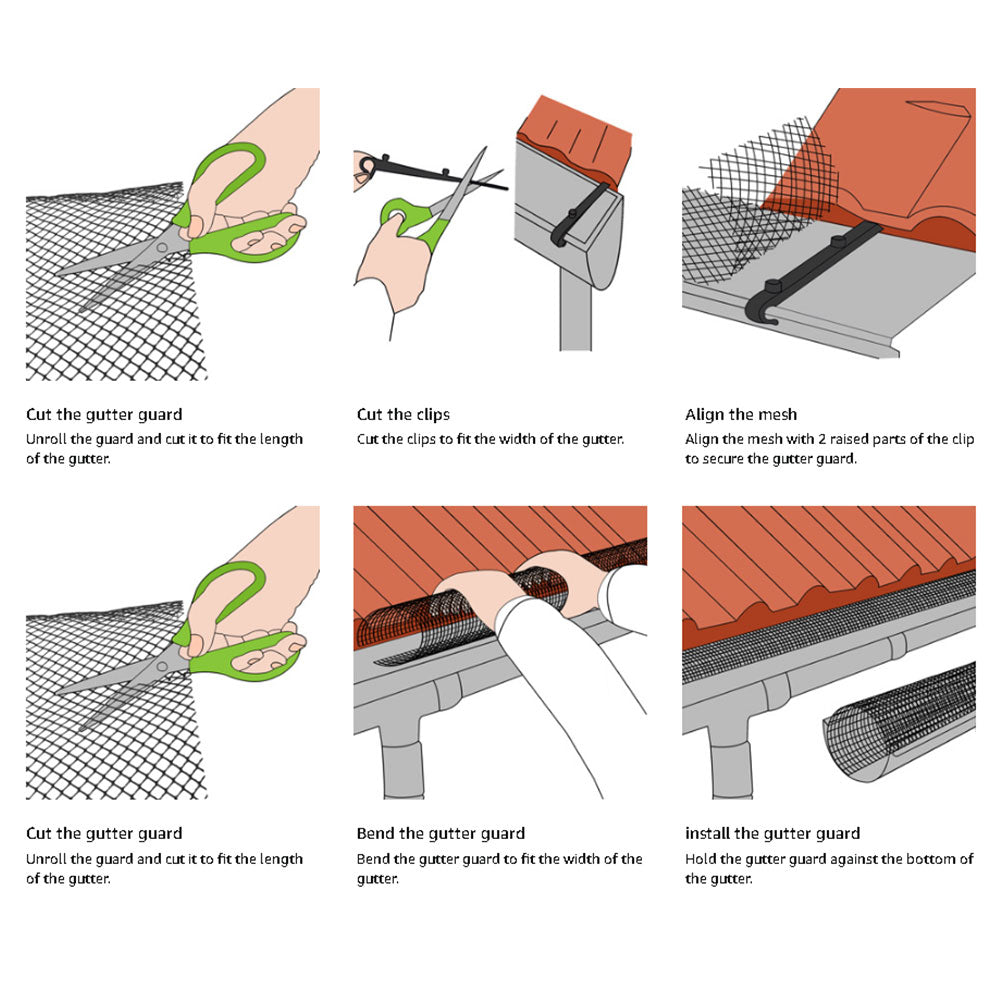 Cut the gutter guard
Unroll the guard and cut it to fit the length of the gutter.

Cut the clips
Cut the clips to fit the width of the gutter.

Align the mesh
Align the mesh with 2 raised parts of the clip to secure the gutter guard.

Cut the gutter guard
Unroll the guard and cut it to fit the length of the gutter.

Bend the gutter guard
Bend the gutter guard to fit the width of the gutter.

install the gutter guard
Hold the gutter guard against the bottom of the gutter.