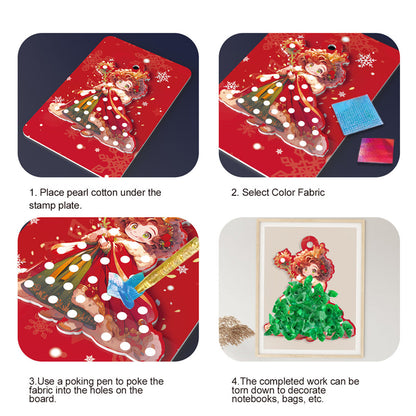 1. Place pearl cotton under the stamp plate.

2. Select Color Fabric

3.Use a poking pen to poke the fabric into the holes on the board.

4.The completed work can be torn down to decorate notebooks, bags, etc.