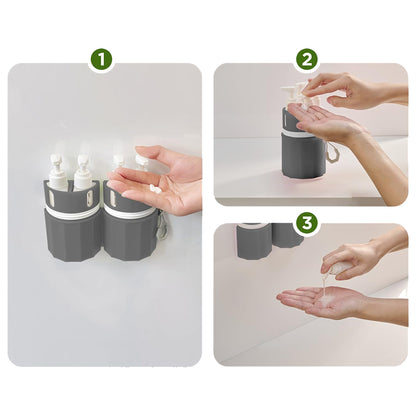 1

2

3