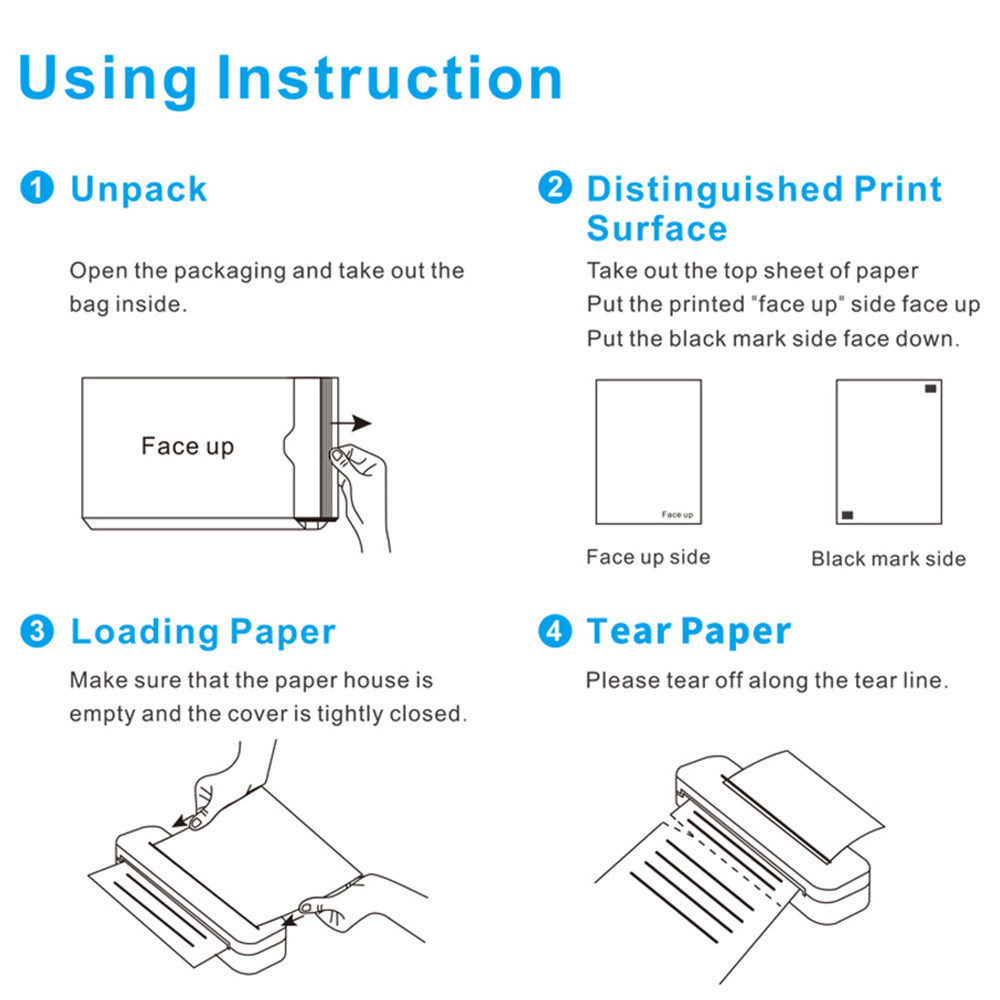 Using Instruction

1 Unpack

Open the packaging and take out the bag inside.

Face up

2 Distinguished Print Surface

Take out the top sheet of paper
Put the printed "face up" side face up
Put the black mark side face down.

Face up

Face up side

Black mark side

3 Loading Paper

Make sure that the paper house is empty and the cover is tightly closed.

4 Tear Paper

Please tear off along the tear line.