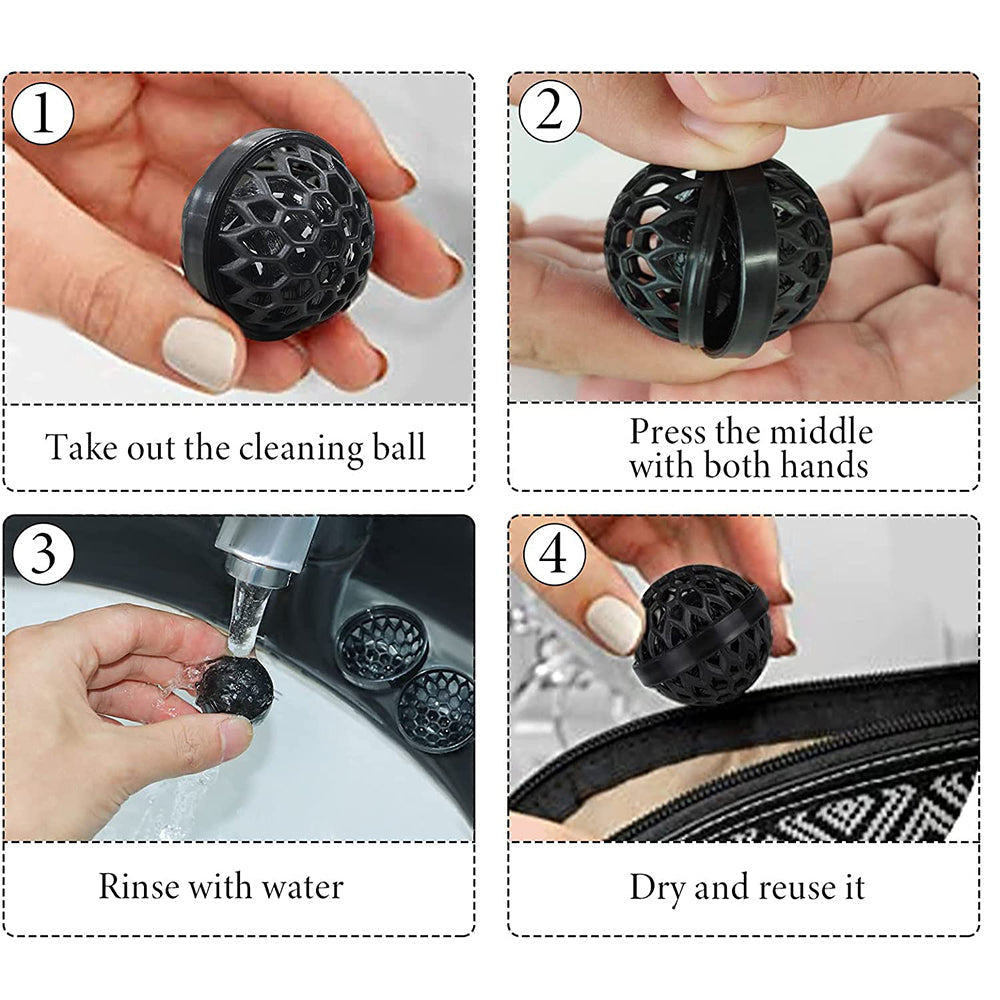 1
Take out the cleaning ball

2
Press the middle with both hands

3
Rinse with water

4
Dry and reuse it