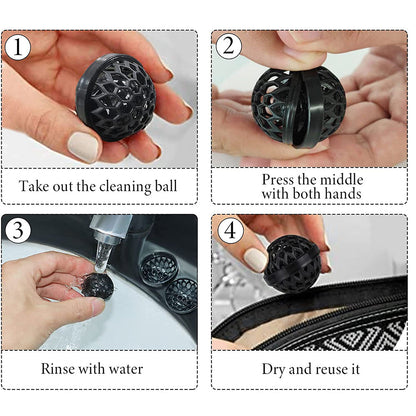 1

Take out the cleaning ball

2

Press the middle with both hands

3

Rinse with water

4

Dry and reuse it